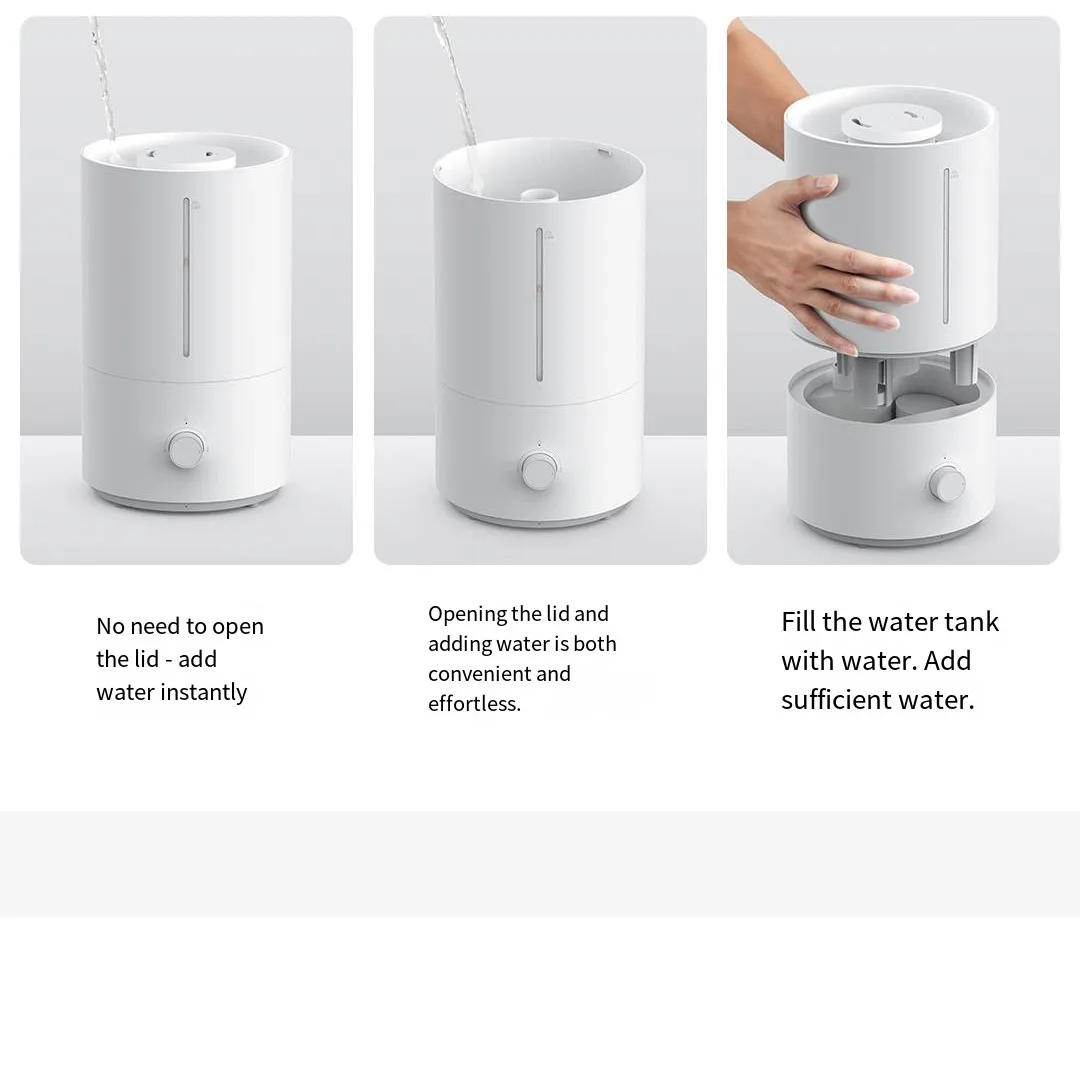 No need to open the lid - add water instantly

Opening the lid and adding water is both convenient and effortless.

Fill the water tank with water. Add sufficient water.