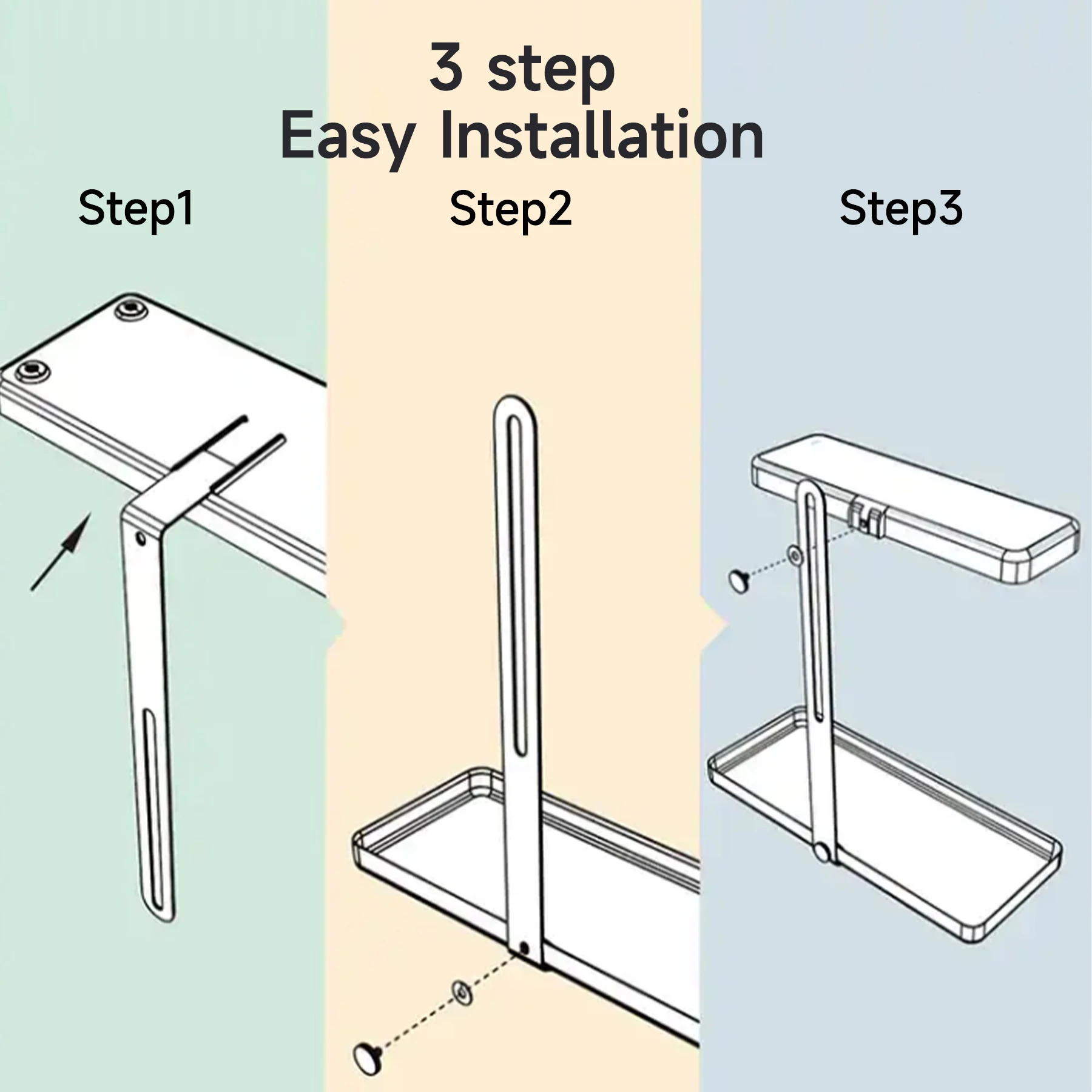 3 step
Easy Installation

Step1

Step2

Step3