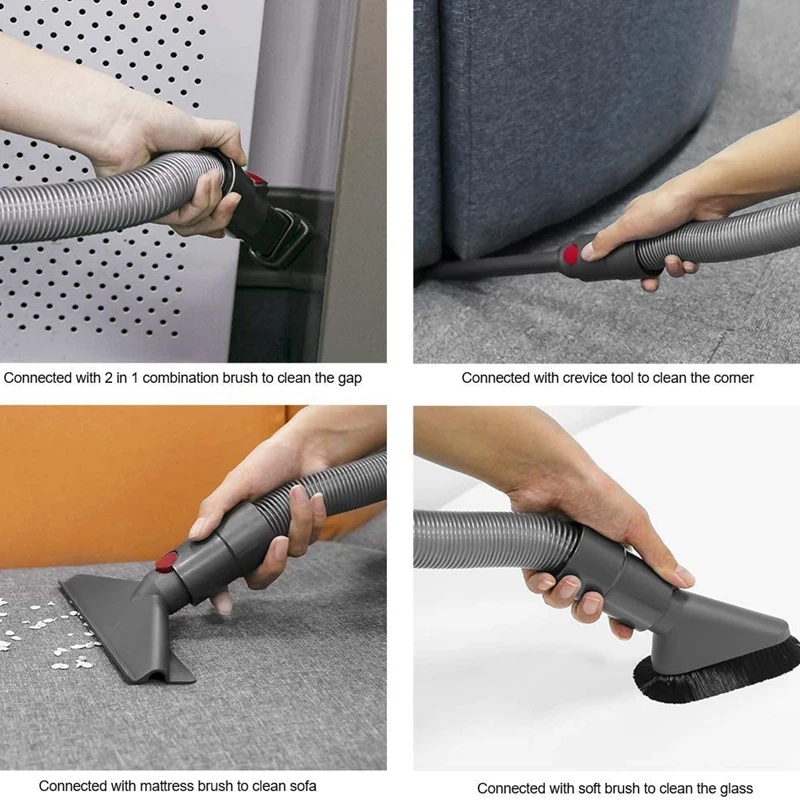 Connected with 2 in 1 combination brush to clean the gap

Connected with crevice tool to clean the corner

Connected with mattress brush to clean sofa

Connected with soft brush to clean the glass