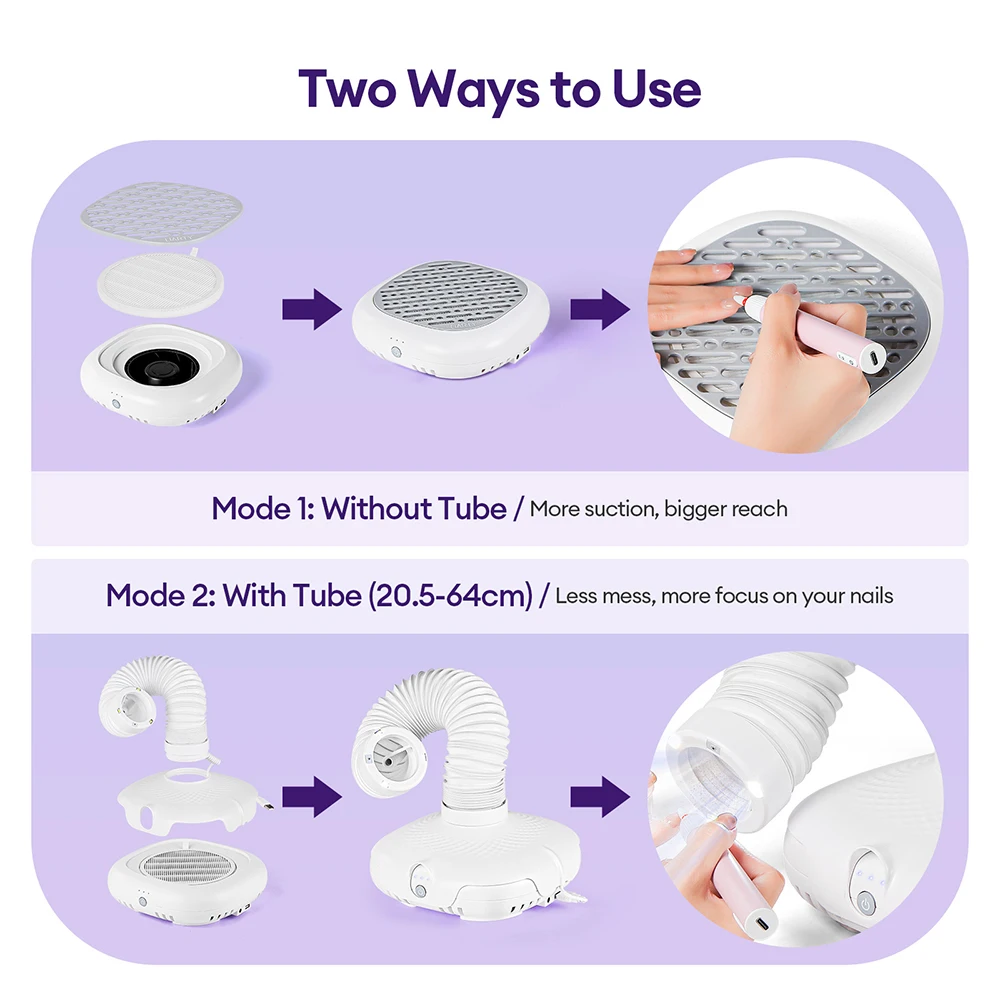 Two Ways to Use

Mode 1: Without Tube / More suction, bigger reach

Mode 2: With Tube (20.5-64cm) / Less mess, more focus on your nails