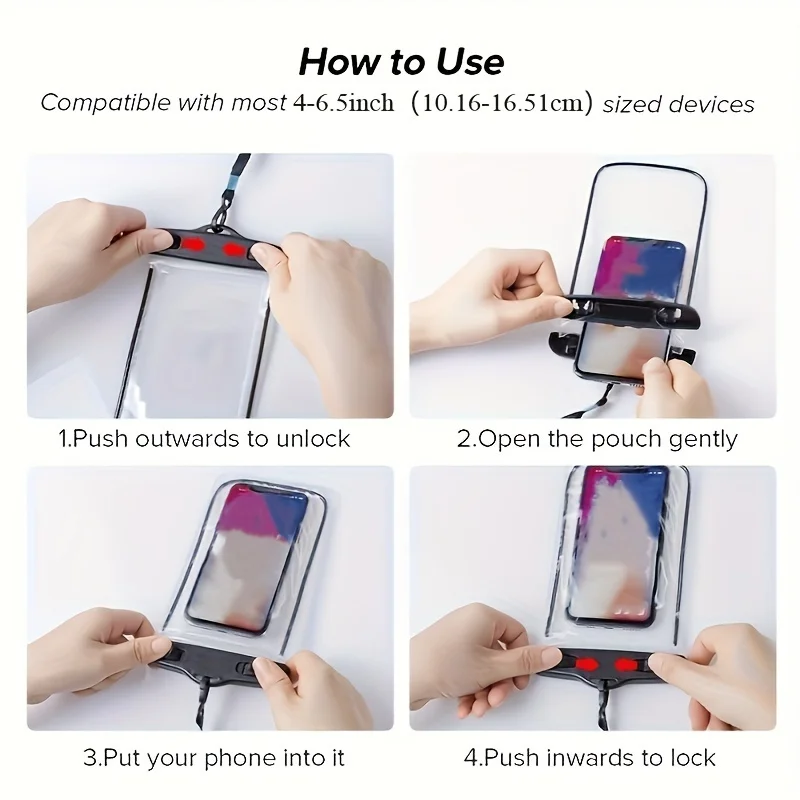 How to Use

Compatible with most 4-6.5inch (10.16-16.51cm) sized devices

1.Push outwards to unlock

2.Open the pouch gently

3.Put your phone into it

4.Push inwards to lock