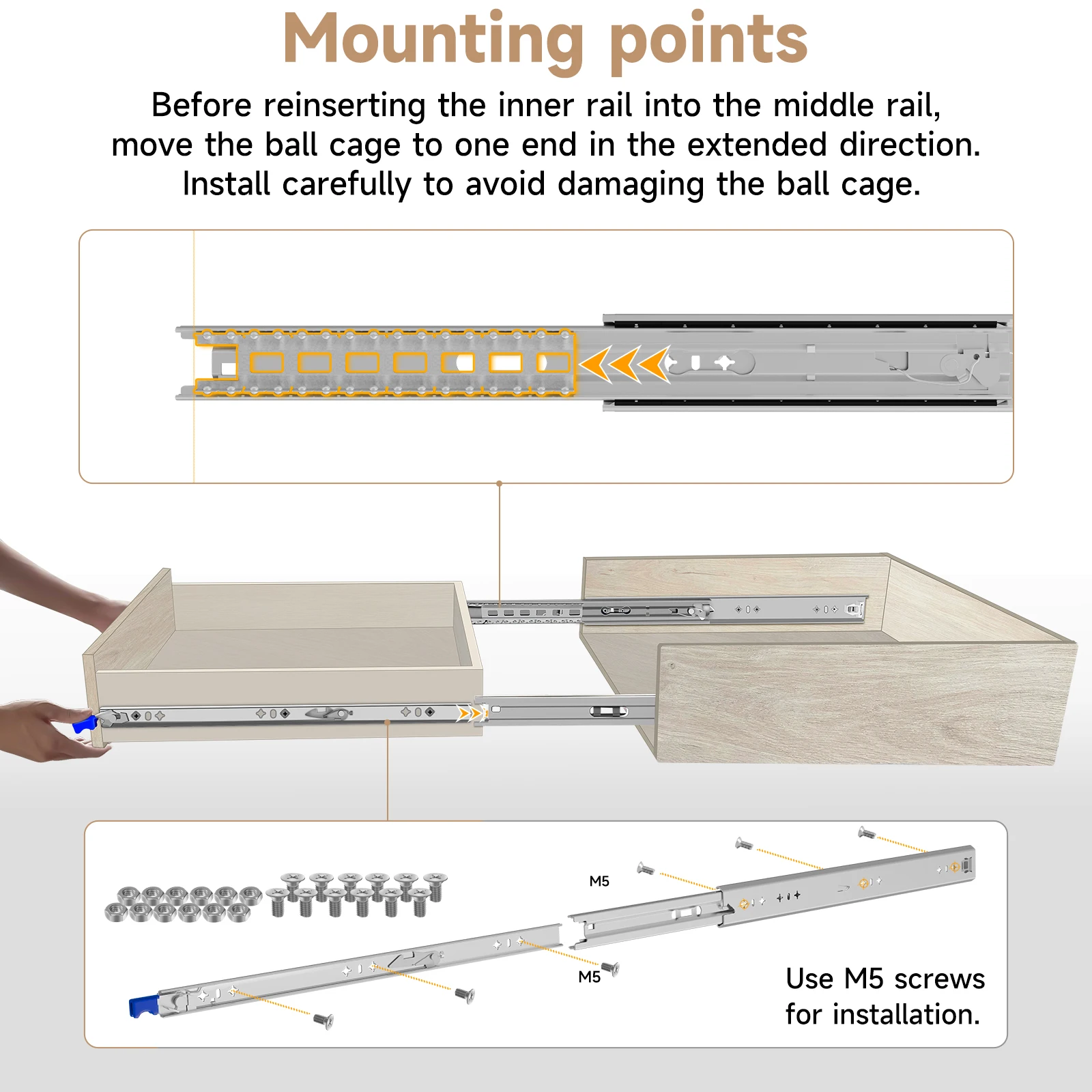 Mounting points

Before reinserting the inner rail into the middle rail, move the ball cage to one end in the extended direction. Install carefully to avoid damaging the ball cage.

M5

M5

Use M5 screws for installation.