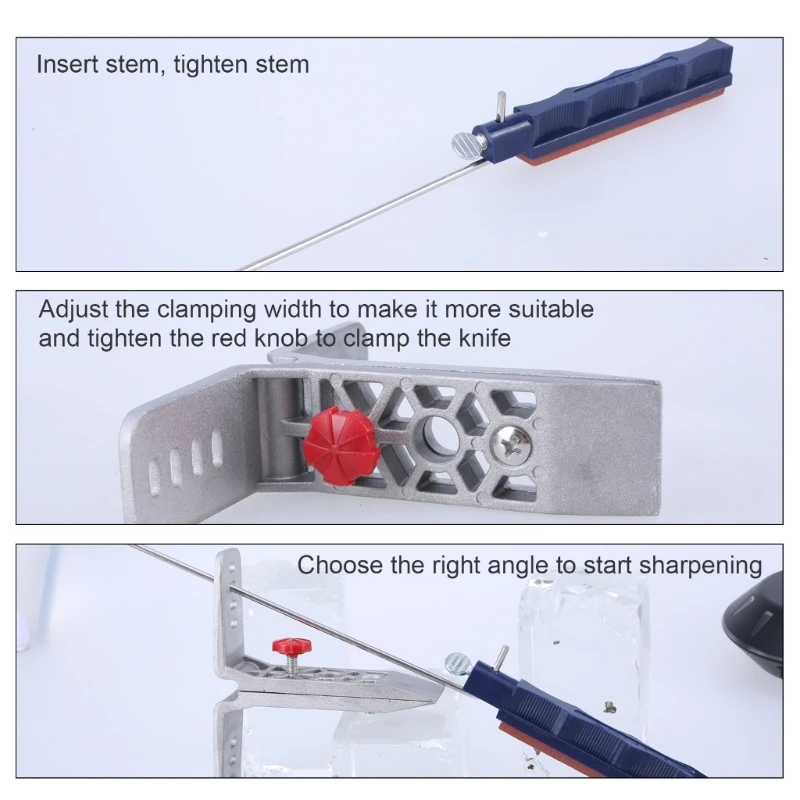 Insert stem, tighten stem

Adjust the clamping width to make it more suitable and tighten the red knob to clamp the knife

Choose the right angle to start sharpening