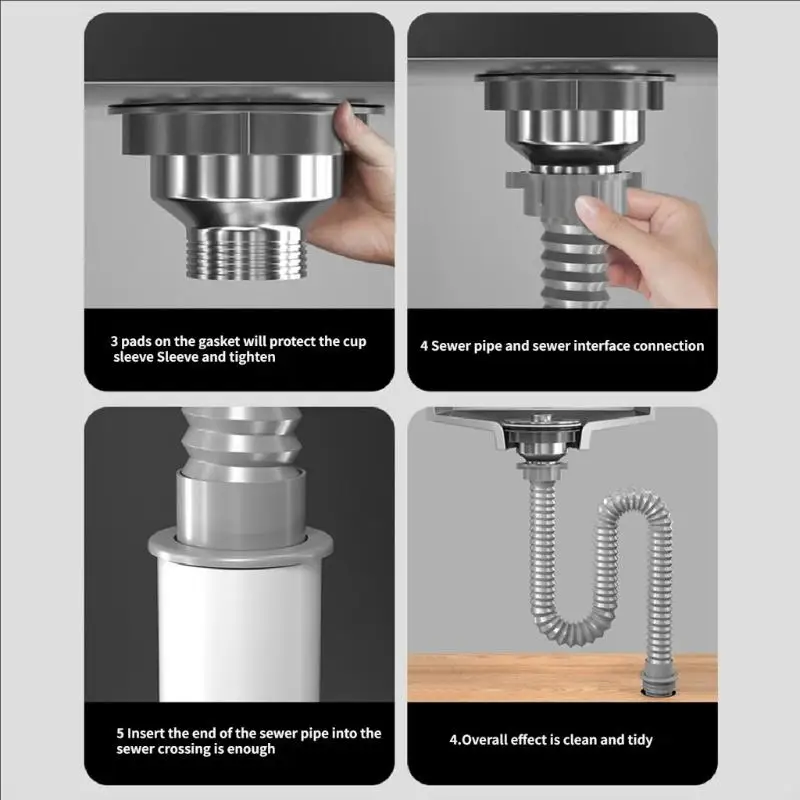 3 pads on the gasket will protect the cup sleeve Sleeve and tighten

4 Sewer pipe and sewer interface connection

5 Insert the end of the sewer pipe into the sewer crossing is enough

4.Overall effect is clean and tidy