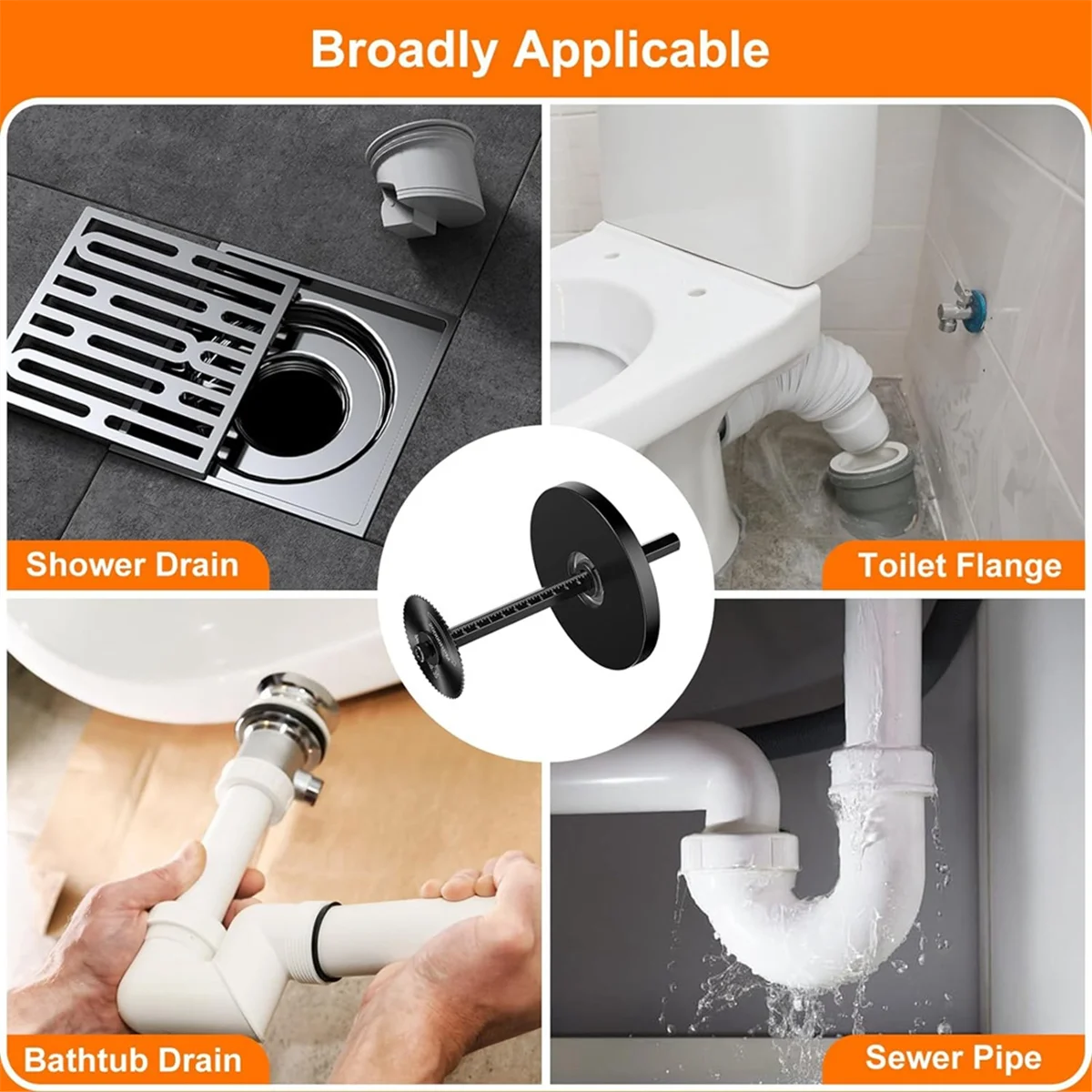 Broadly Applicable

Shower Drain

Toilet Flange

Bathtub Drain

Sewer Pipe