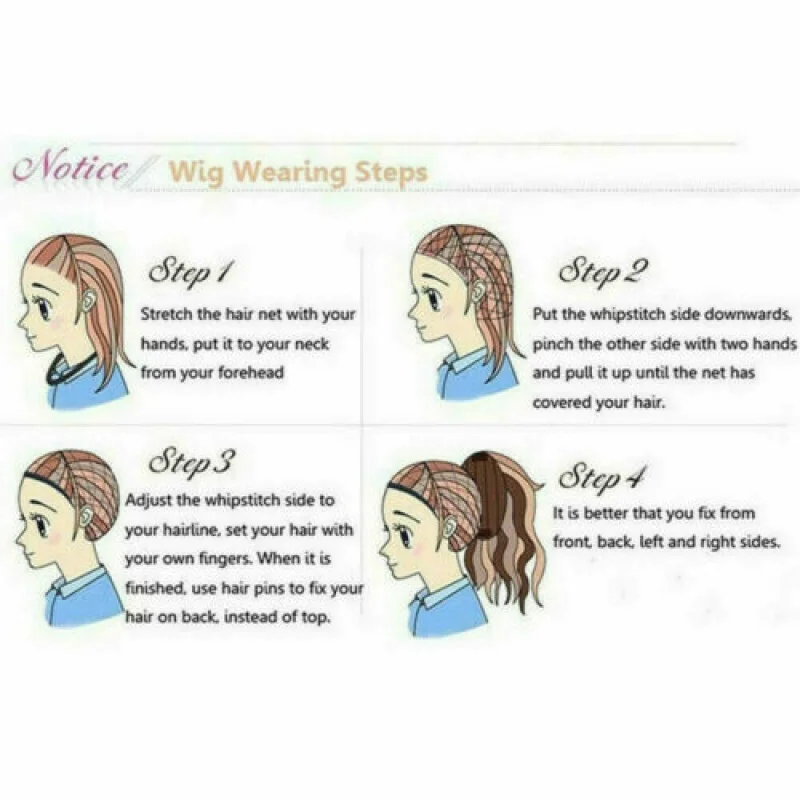 Notice Wig Wearing Steps

Step 1
Stretch the hair net with your hands, put it to your neck from your forehead

Step 2
Put the whipstitch side downwards, pinch the other side with two hands and pull it up until the net has covered your hair.

Step 3
Adjust the whipstitch side to your hairline, set your hair with your own fingers. When it is finished, use hair pins to fix your hair on back, instead of top.

Step 4
It is better that you fix from front, back, left and right sides.