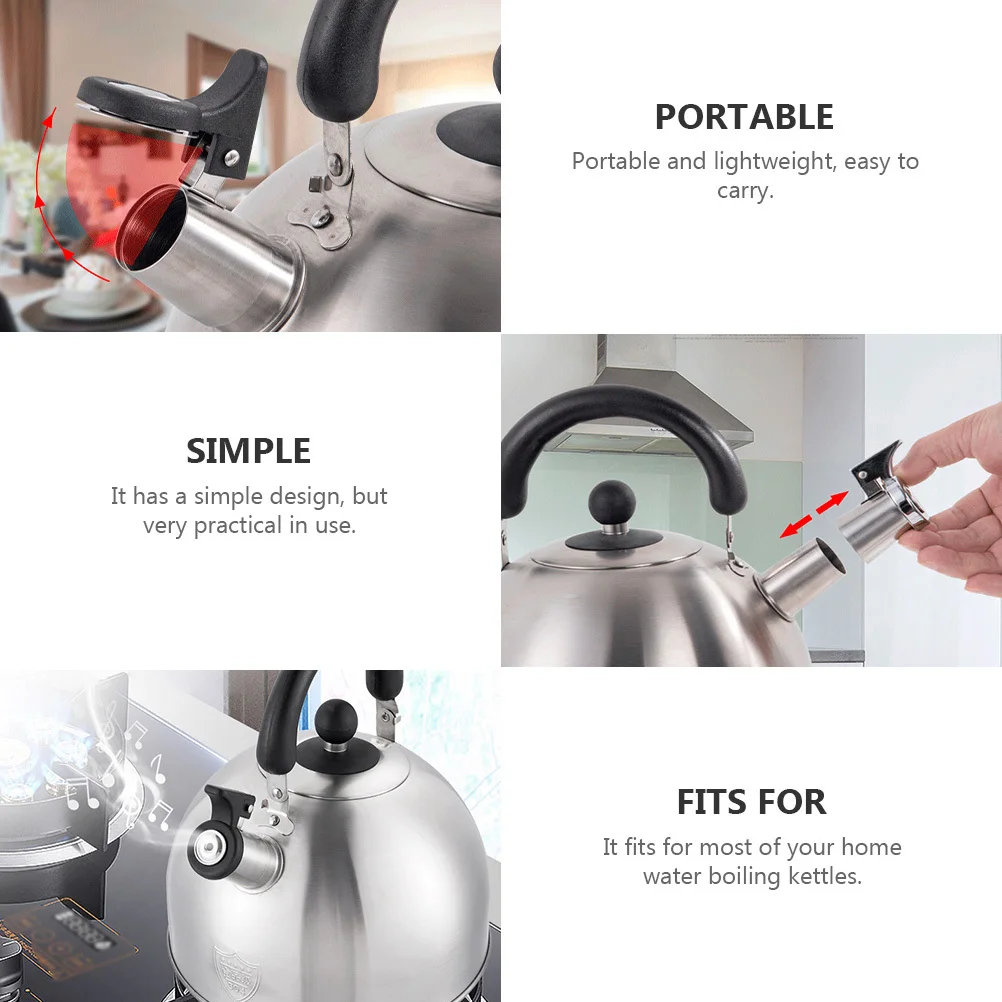 PORTABLE
Portable and lightweight, easy to carry.

SIMPLE
It has a simple design, but very practical in use.

FITS FOR
It fits for most of your home water boiling kettles.