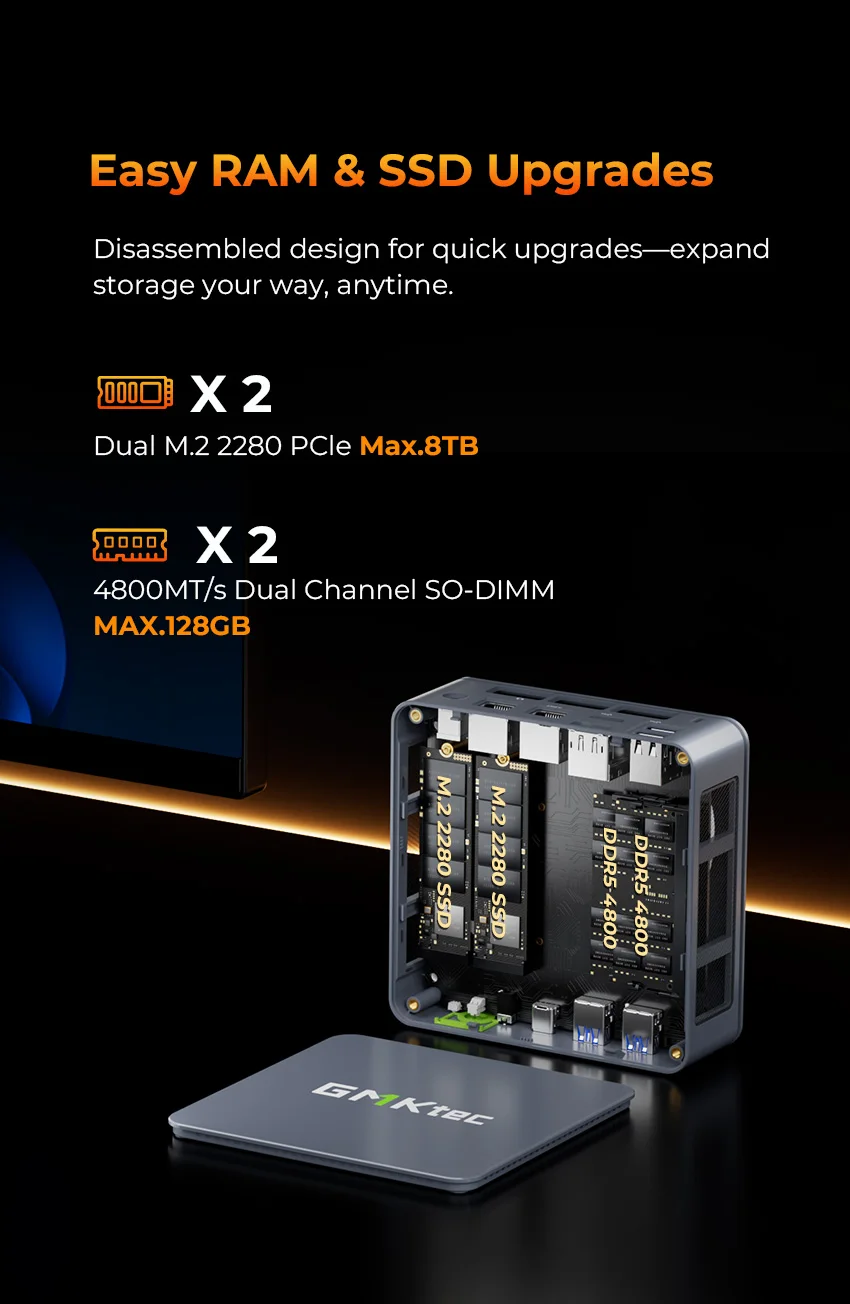 Easy RAM & SSD Upgrades

Disassembled design for quick upgrades—expand storage your way, anytime.

X 2

Dual M.2 2280 PCIe Max.8TB

X 2

4800MT/s Dual Channel SO-DIMM MAX.128GB

M.2 2280 SSD

M.2 2280 SSD

DDR5 4800

DDR5 4800

GMKtec