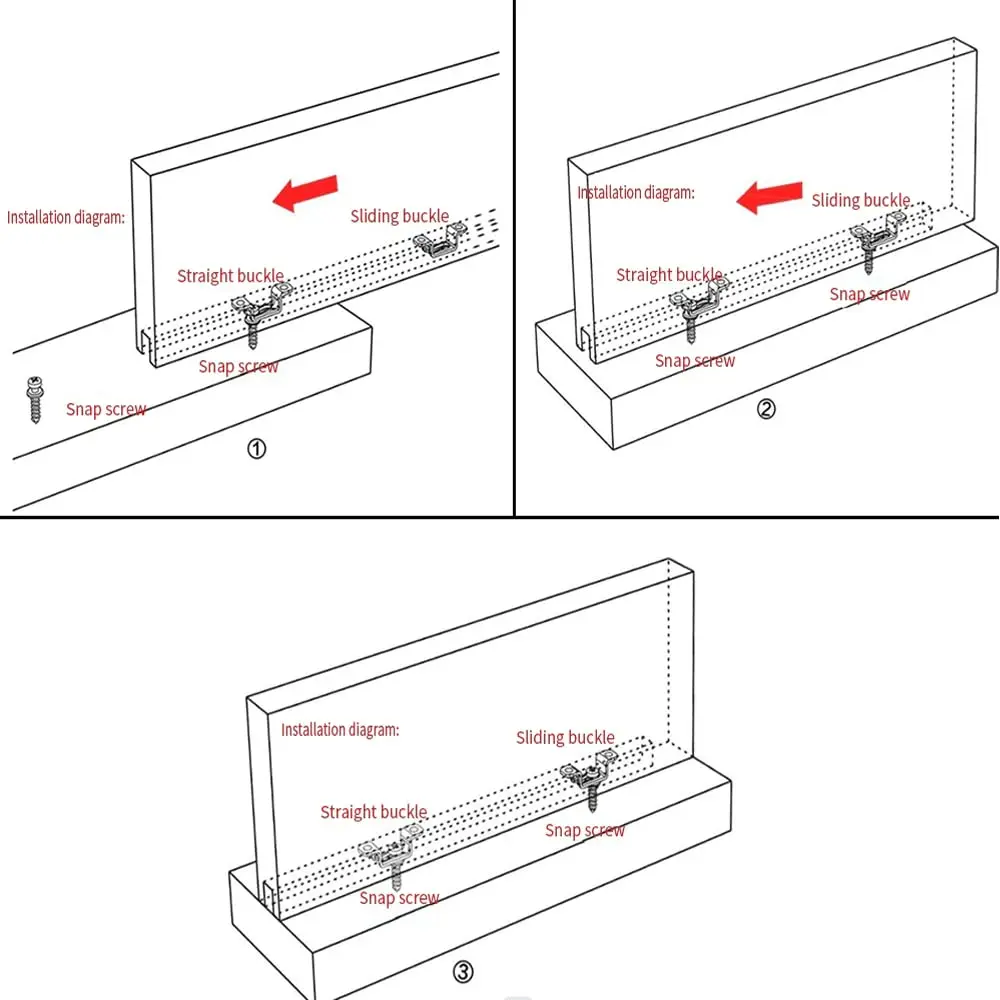 Installation diagram:

Sliding buckle

Straight buckle

Snap screw

Snap screw

①

Installation diagram:

Sliding buckle

Straight buckle

Snap screw

Snap screw

②

Installation diagram:

Sliding buckle

Straight buckle

Snap screw

Snap screw

③