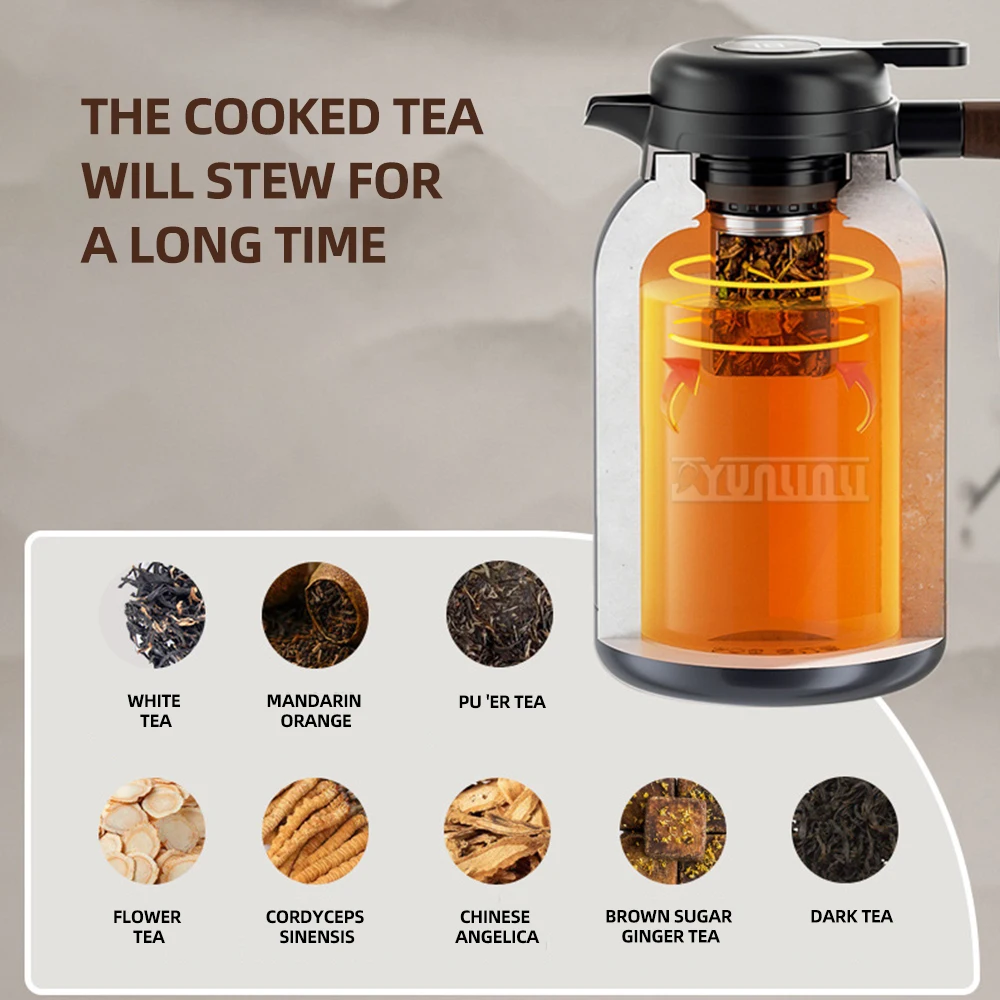 THE COOKED TEA WILL STEW FOR A LONG TIME

YUNLINLI

WHITE TEA

MANDARIN ORANGE

PU 'ER TEA

FLOWER TEA

CORDYCEPS SINENSIS

CHINESE ANGELICA

BROWN SUGAR GINGER TEA

DARK TEA