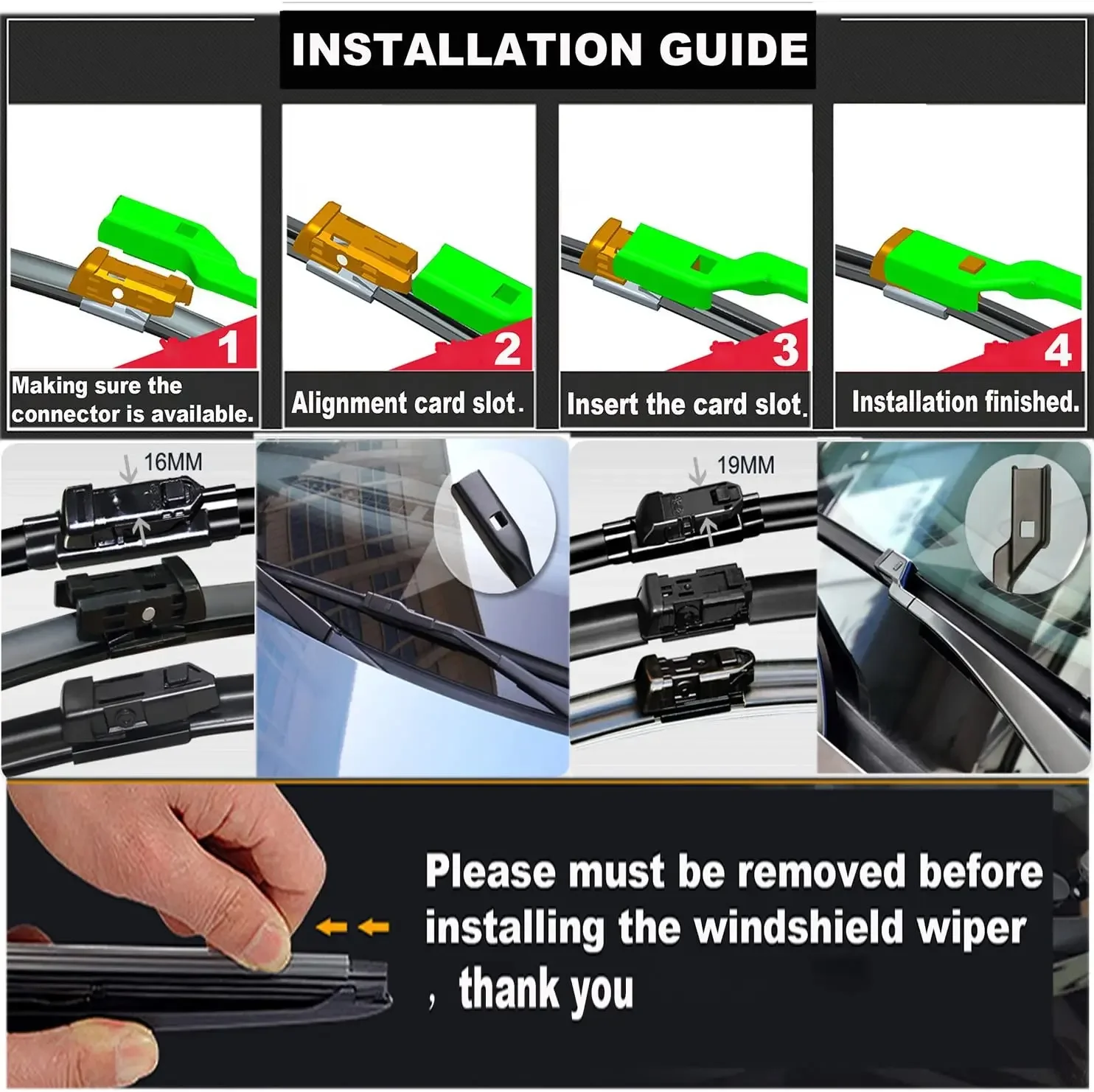 INSTALLATION GUIDE

1
Making sure the connector is available.

2
Alignment card slot.

3
Insert the card slot.

4
Installation finished.

16MM

19MM

Please must be removed before installing the windshield wiper , thank you