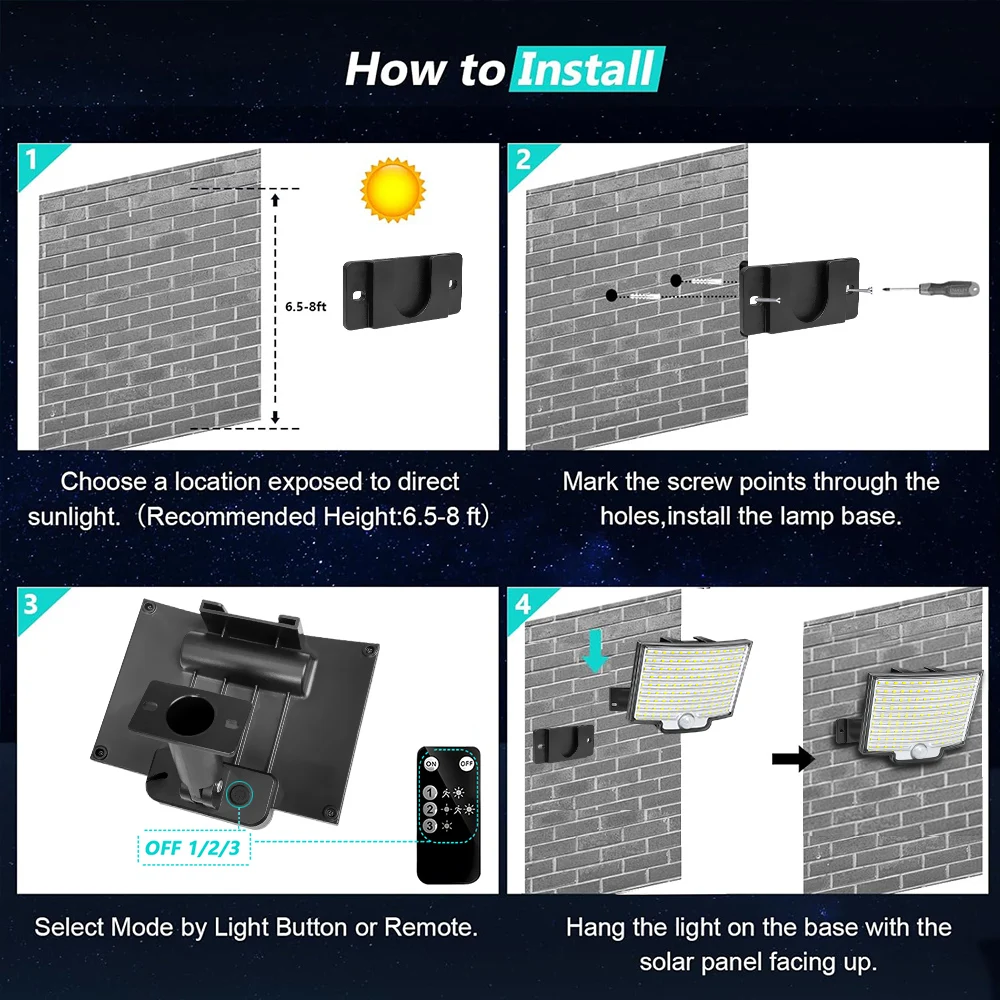 How to Install

1

6.5-8ft

Choose a location exposed to direct sunlight.（Recommended Height:6.5-8 ft）

2

Mark the screw points through the holes,install the lamp base.

3

OFF 1/2/3

ON OFF

1

2

3

Select Mode by Light Button or Remote.

4

Hang the light on the base with the solar panel facing up.