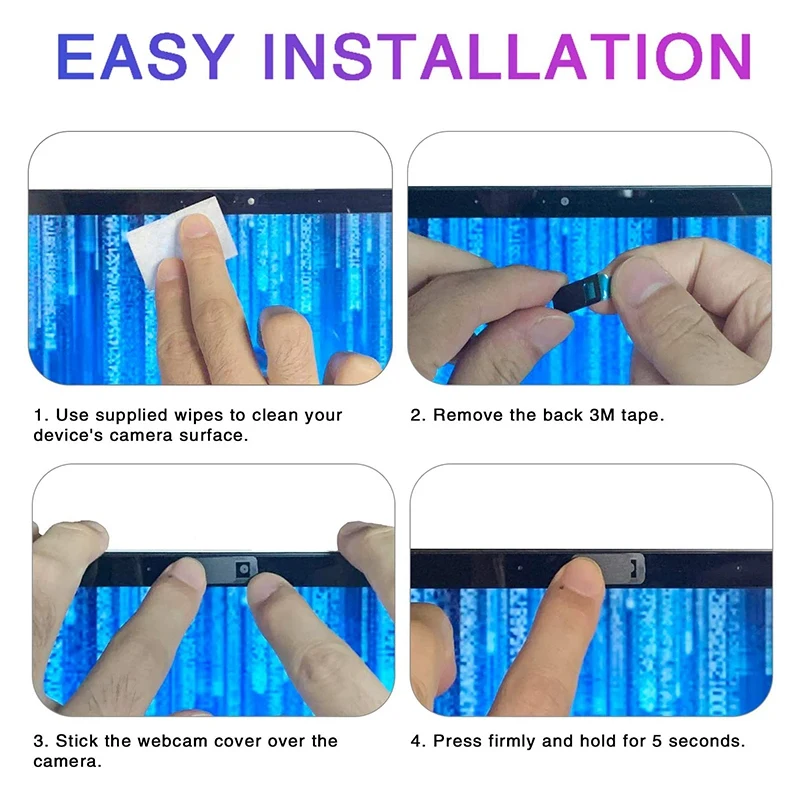 EASY INSTALLATION

1. Use supplied wipes to clean your device's camera surface.

2. Remove the back 3M tape.

3. Stick the webcam cover over the camera.

4. Press firmly and hold for 5 seconds.