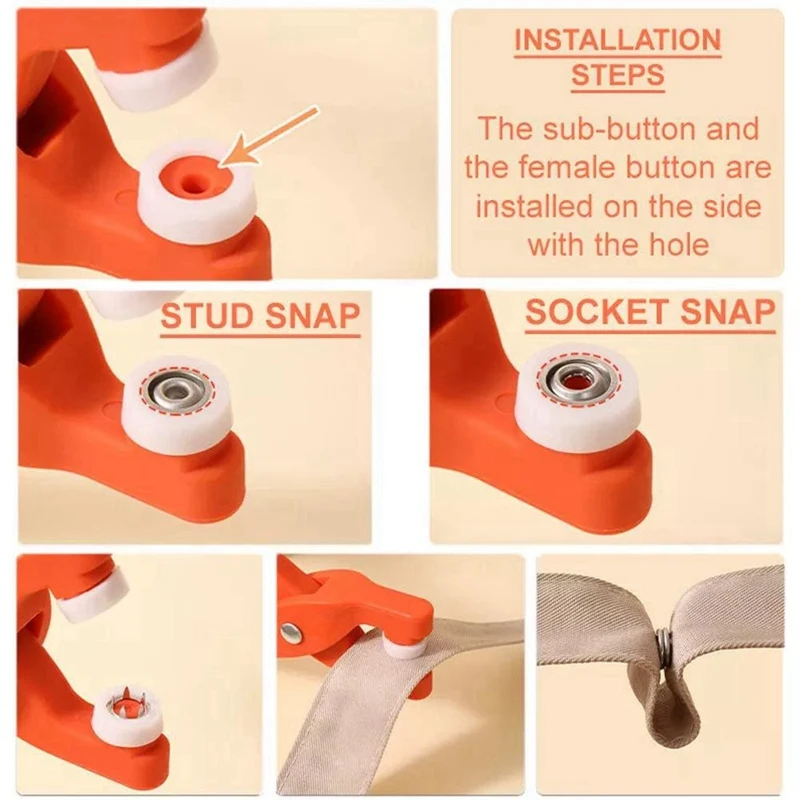 INSTALLATION STEPS

The sub-button and the female button are installed on the side with the hole

STUD SNAP

SOCKET SNAP