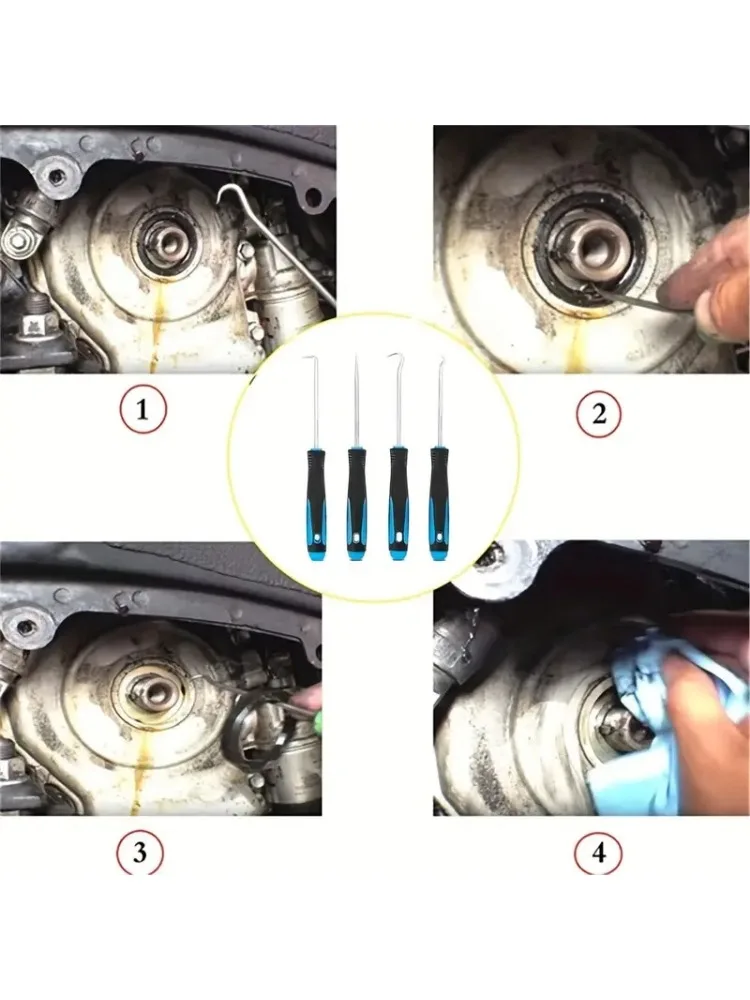 1

2

3

4