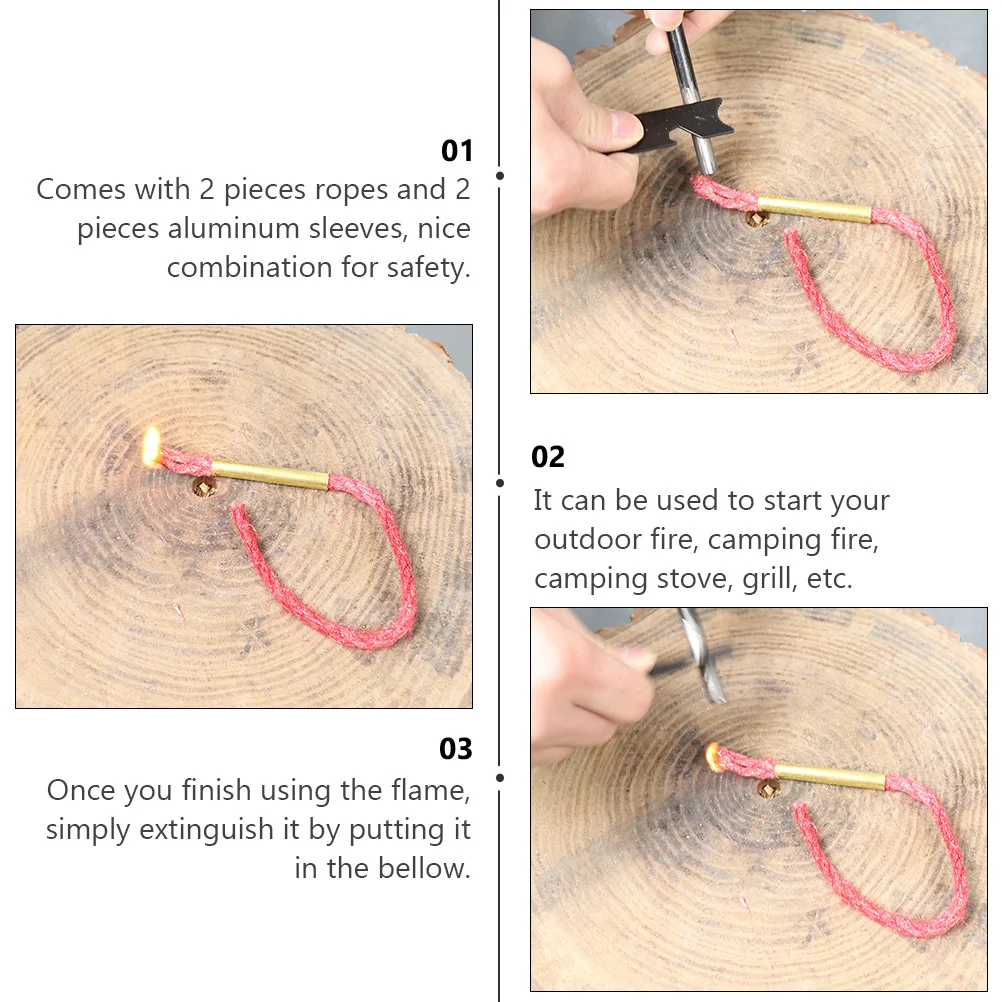 01
Comes with 2 pieces ropes and 2 pieces aluminum sleeves, nice combination for safety.

02
It can be used to start your outdoor fire, camping fire, camping stove, grill, etc.

03
Once you finish using the flame, simply extinguish it by putting it in the bellow.