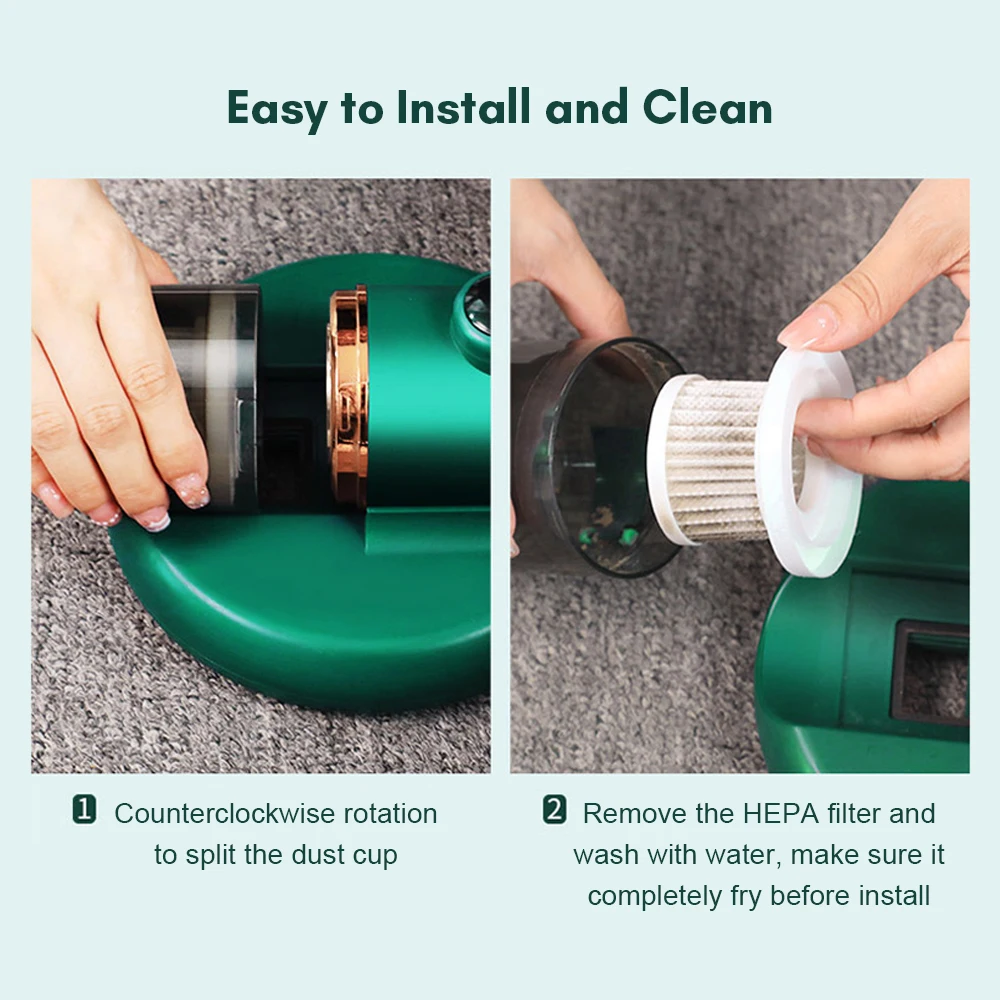 Easy to Install and Clean

1 Counterclockwise rotation to split the dust cup

2 Remove the HEPA filter and wash with water, make sure it completely fry before install