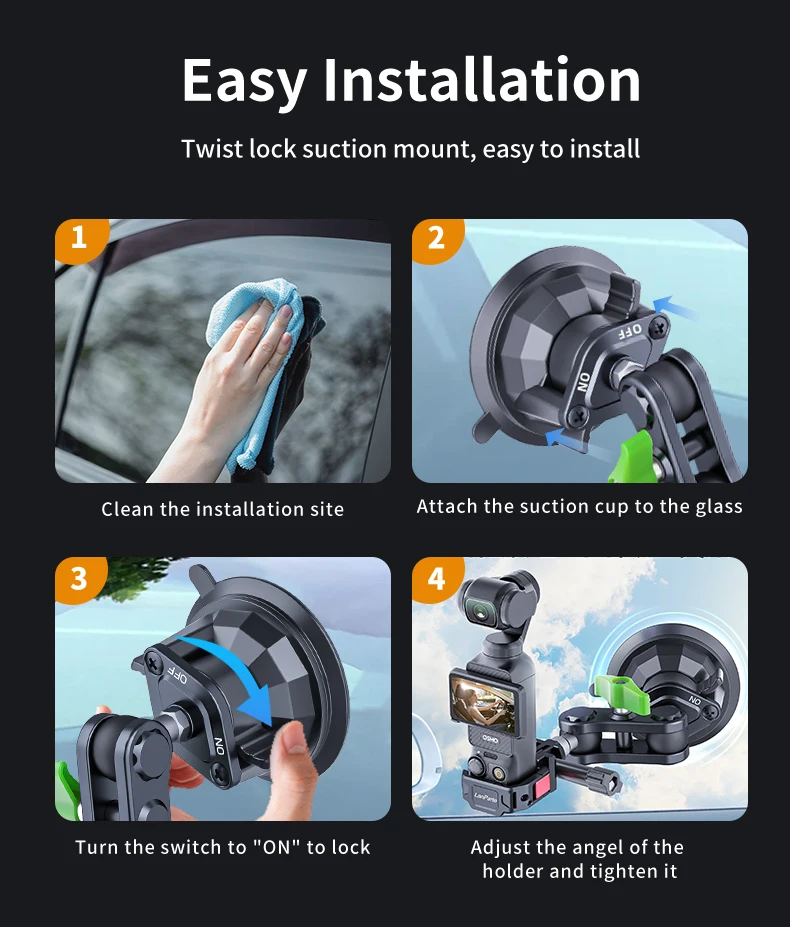 Easy Installation

Twist lock suction mount, easy to install

1

Clean the installation site

2

OFF

ON

Attach the suction cup to the glass

3

OFF

ON

Turn the switch to "ON" to lock

4

ON

Adjust the angel of the holder and tighten it