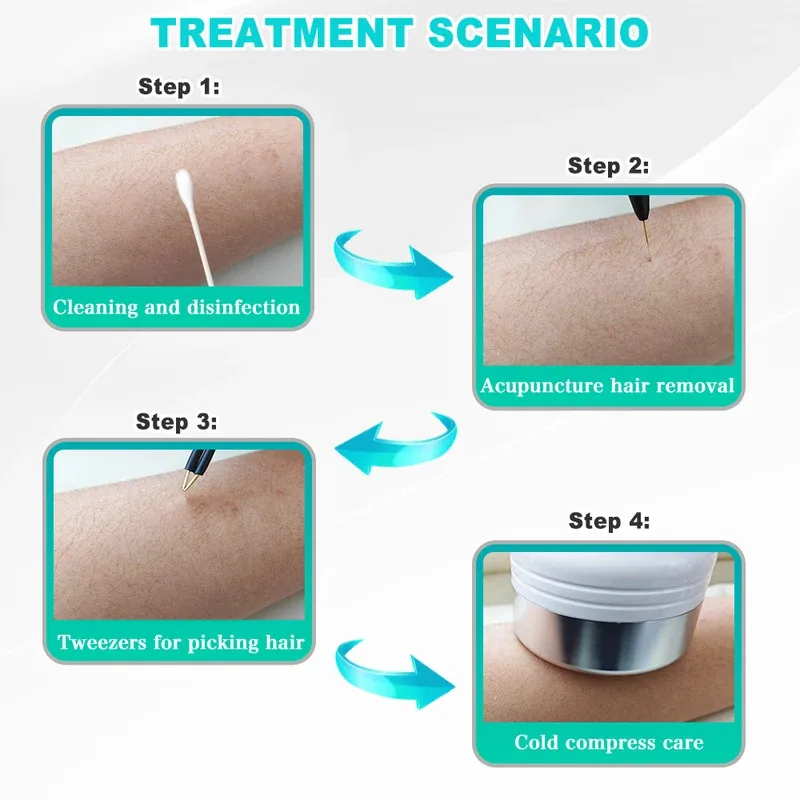 TREATMENT SCENARIO

Step 1:

Cleaning and disinfection

Step 2:

Acupuncture hair removal

Step 3:

Tweezers for picking hair

Step 4:

Cold compress care