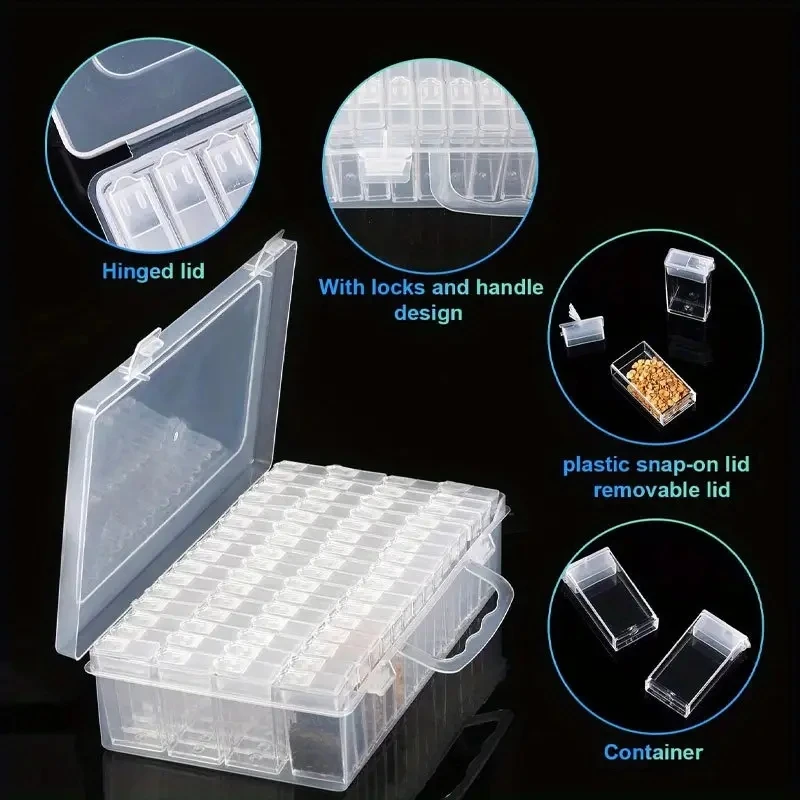 Hinged lid

With locks and handle design

plastic snap-on lid removable lid

Container