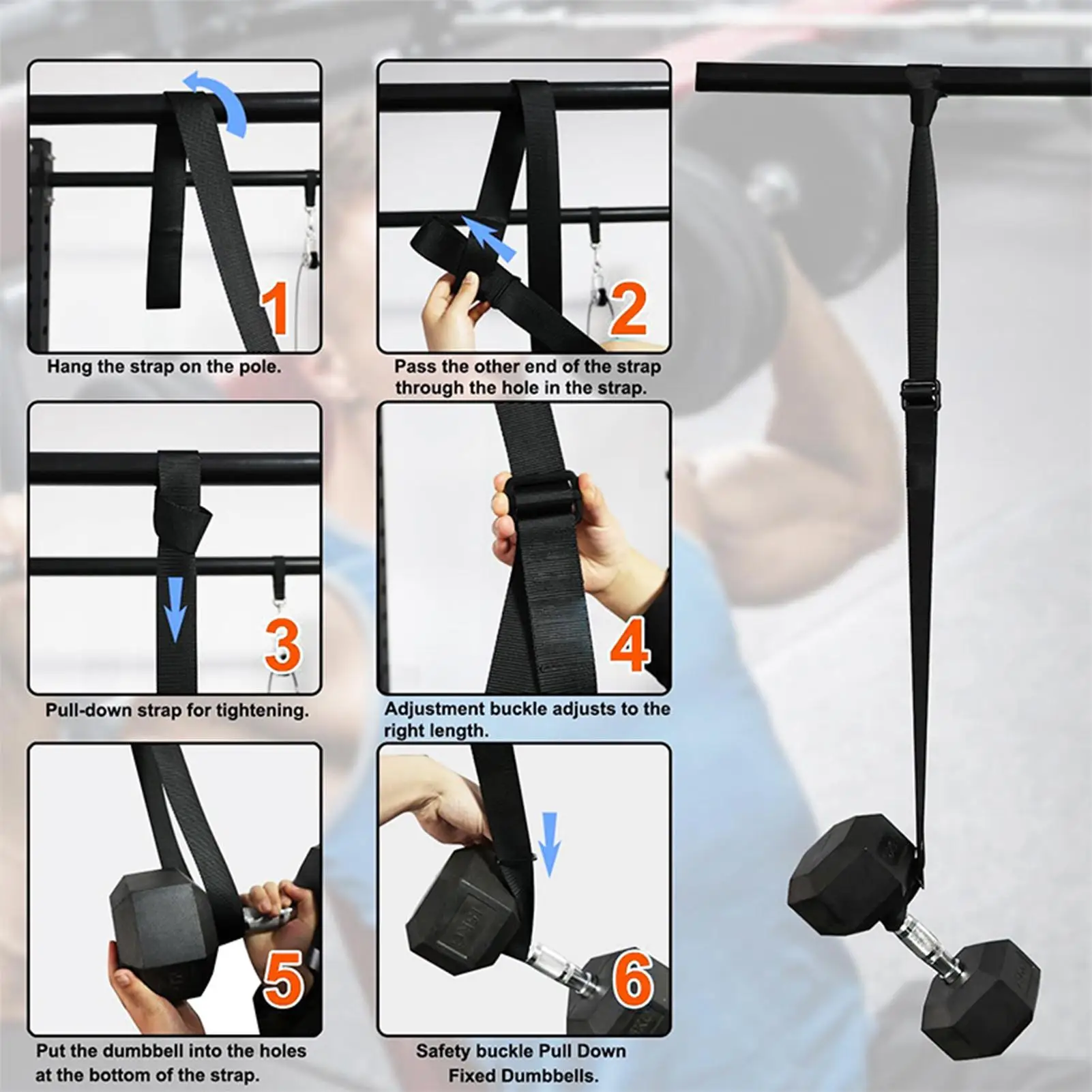 1

Hang the strap on the pole.

2

Pass the other end of the strap through the hole in the strap.

3

Pull-down strap for tightening.

4

Adjustment buckle adjusts to the right length.

5

Put the dumbbell into the holes at the bottom of the strap.

6

Safety buckle Pull Down Fixed Dumbbells.