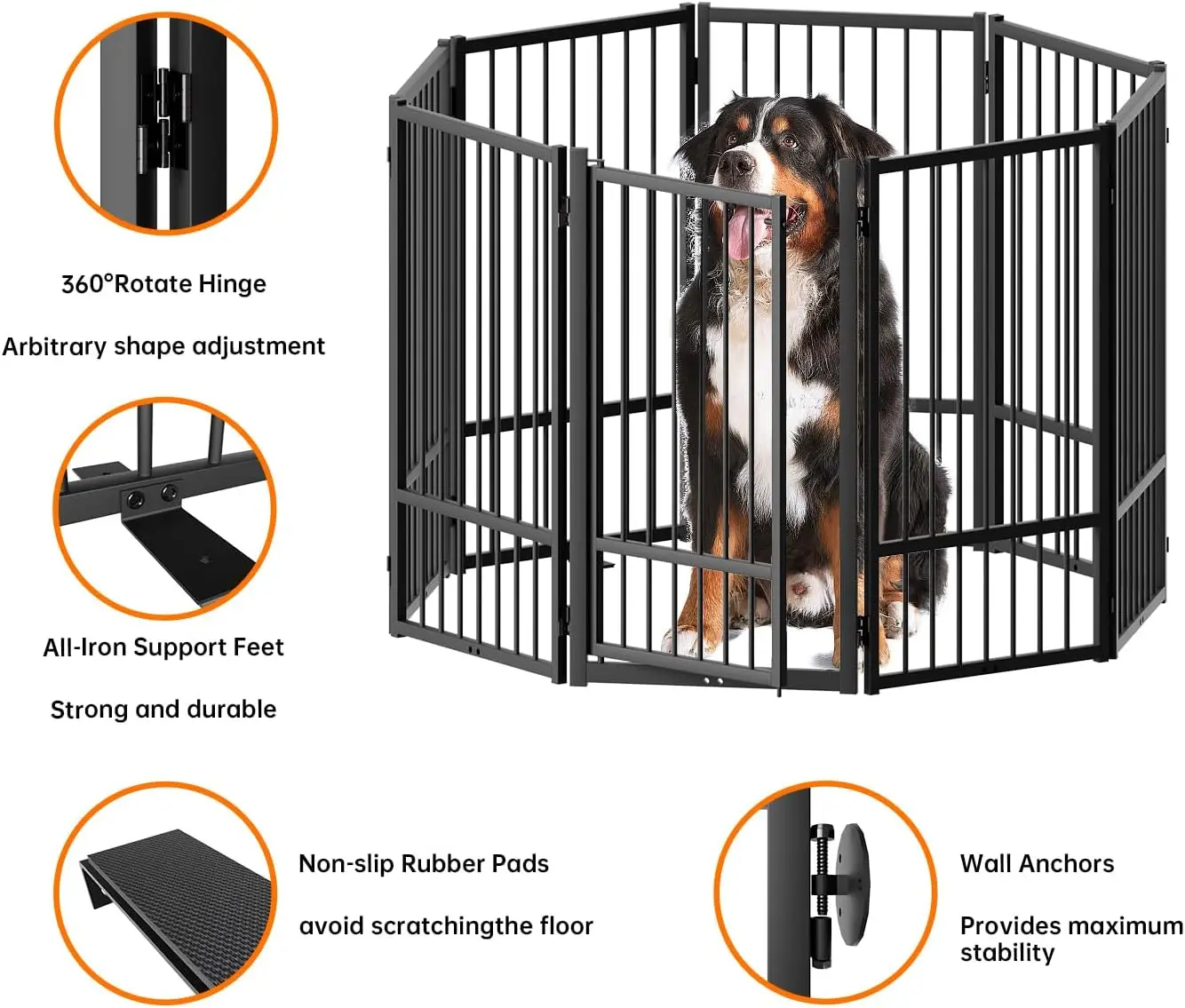 360°Rotate Hinge

Arbitrary shape adjustment

All-Iron Support Feet

Strong and durable

Non-slip Rubber Pads

avoid scratchingthe floor

Wall Anchors

Provides maximum stability