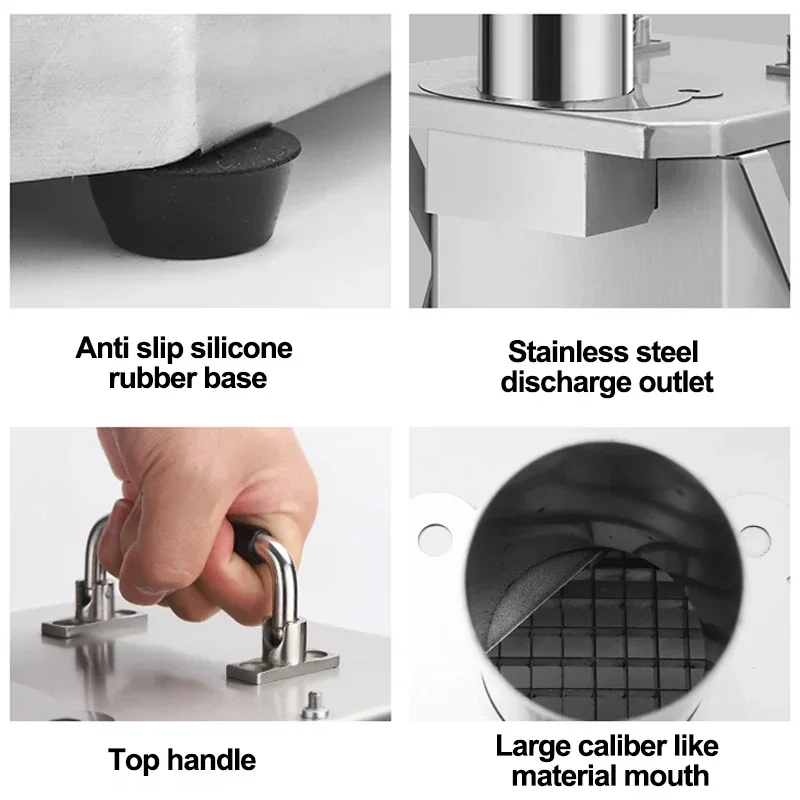 Anti slip silicone rubber base

Stainless steel discharge outlet

Top handle

Large caliber like material mouth