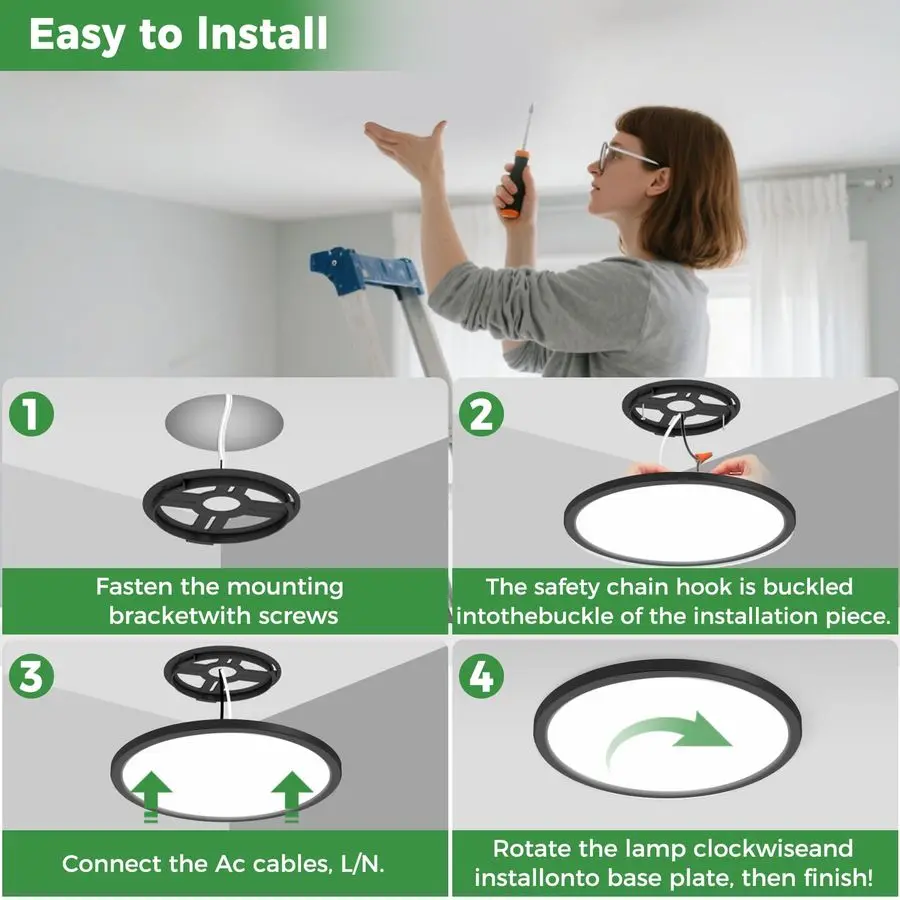 Easy to Install

1

Fasten the mounting bracketwith screws

2

The safety chain hook is buckled intothebuckle of the installation piece.

3

Connect the Ac cables, L/N.

4

Rotate the lamp clockwiseand installonto base plate, then finish!