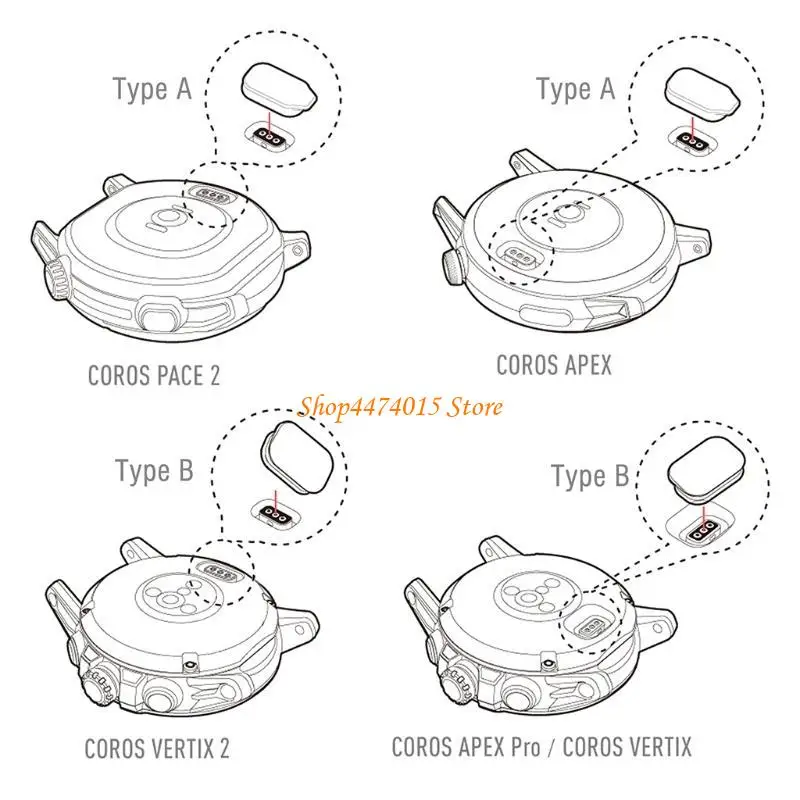 Type A

COROS PACE 2

Type A

COROS APEX

Shop4474015 Store

Type B

COROS VERTIX 2

Type B

COROS APEX Pro / COROS VERTIX