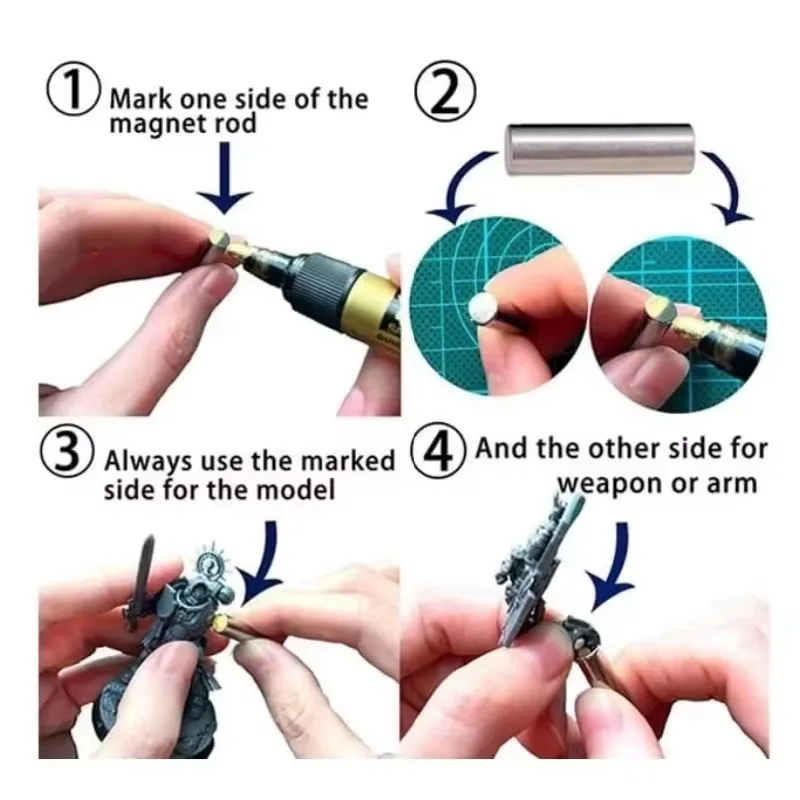 ① Mark one side of the magnet rod

②

③ Always use the marked side for the model

④ And the other side for weapon or arm