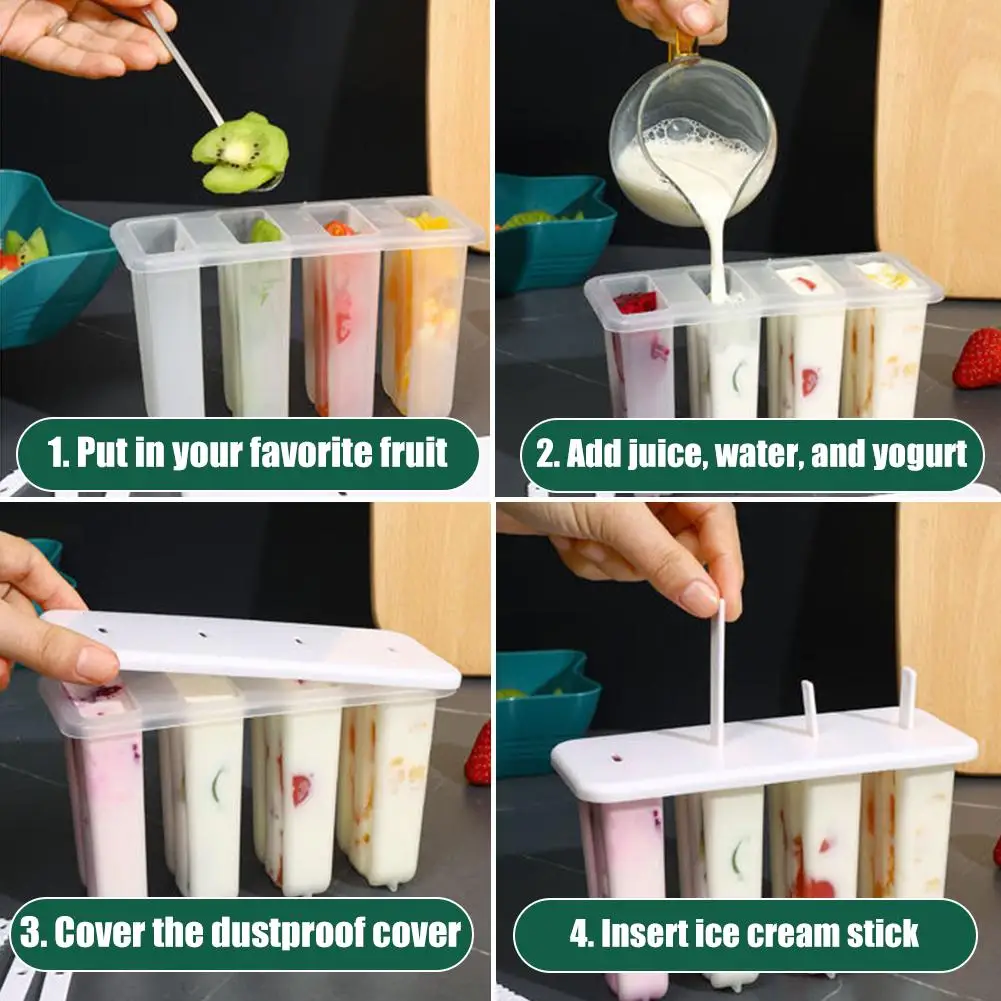 1. Put in your favorite fruit

2. Add juice, water, and yogurt

3. Cover the dustproof cover

4. Insert ice cream stick