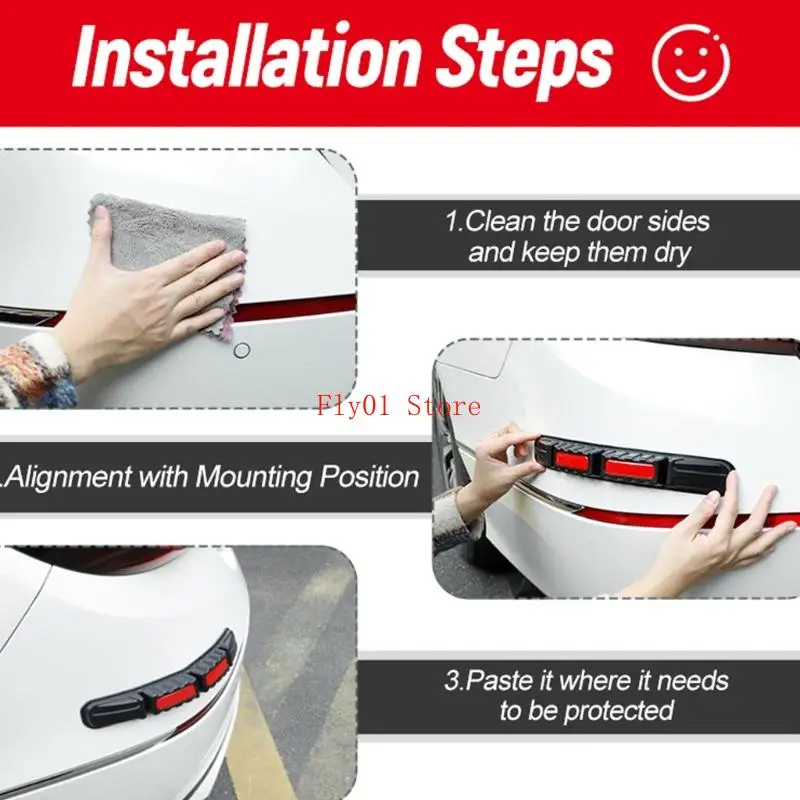 Installation Steps

1.Clean the door sides and keep them dry

Fly01 Store

.Alignment with Mounting Position

3.Paste it where it needs to be protected