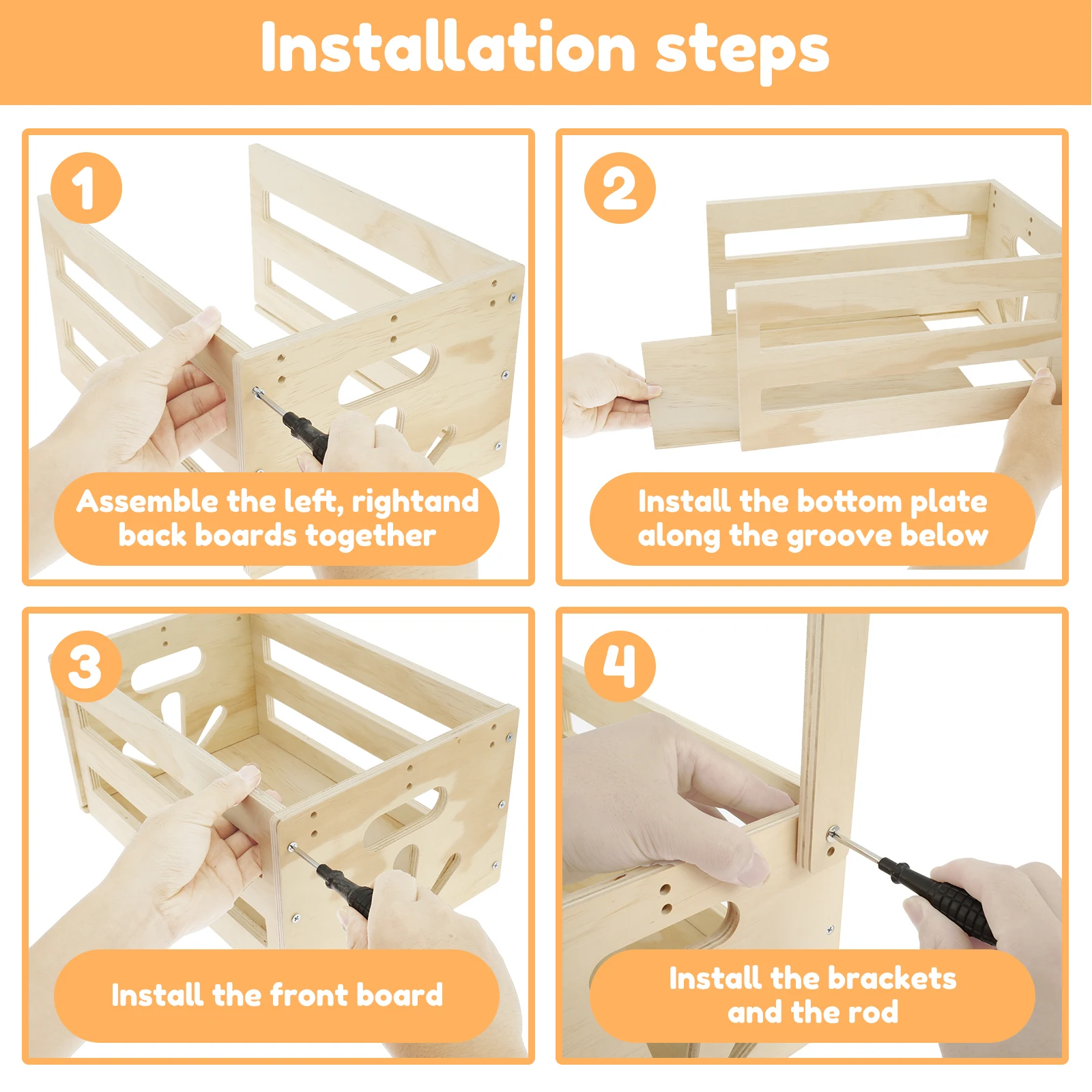 Installation steps

1

Assemble the left, rightand back boards together

2

Install the bottom plate along the groove below

3

Install the front board

4

Install the brackets and the rod