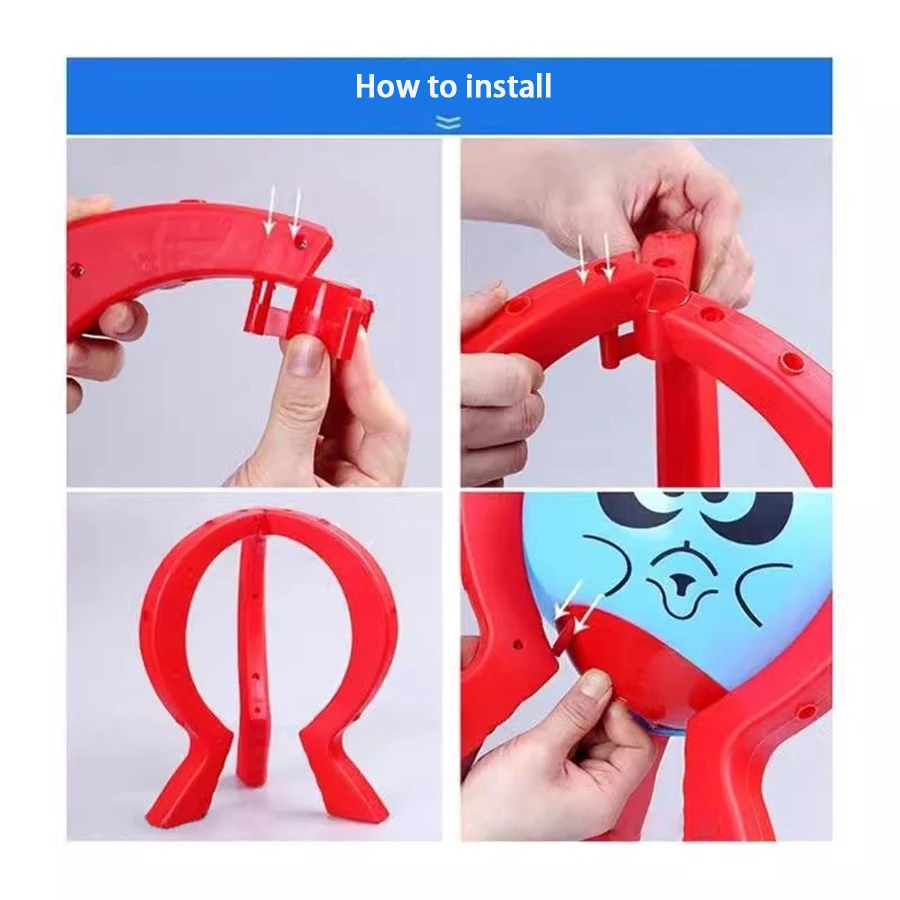 How to install