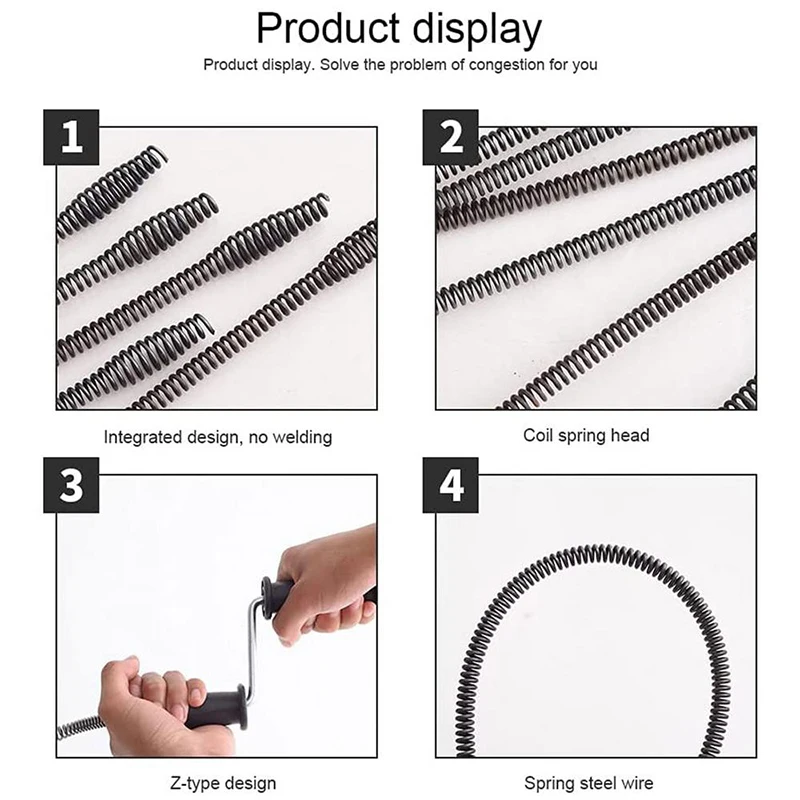 Product display

Product display. Solve the problem of congestion for you

1

Integrated design, no welding

2

Coil spring head

3

Z-type design

4

Spring steel wire