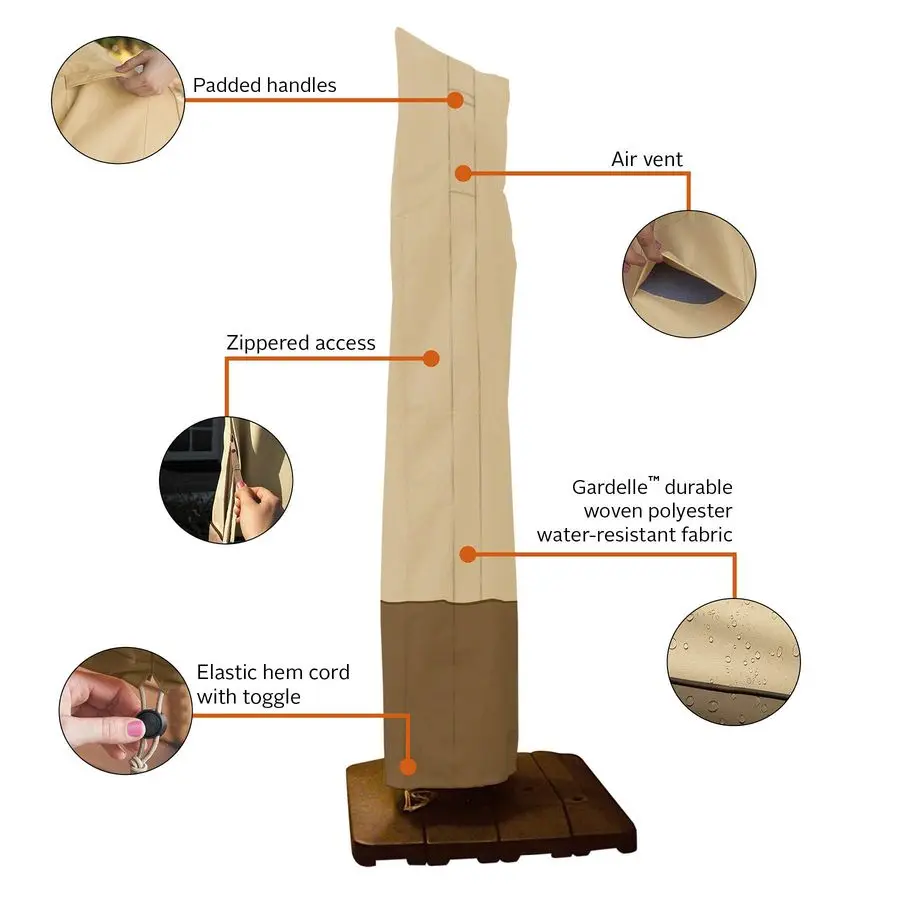 Padded handles

Air vent

Zippered access

Gardelle™ durable woven polyester water-resistant fabric

Elastic hem cord with toggle