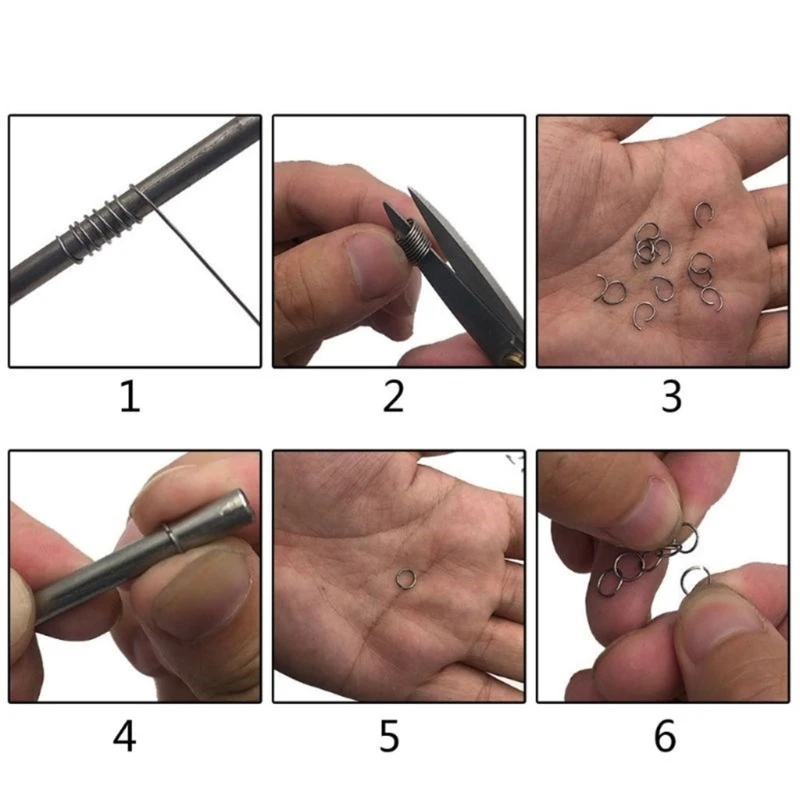 1
2
3
4
5
6