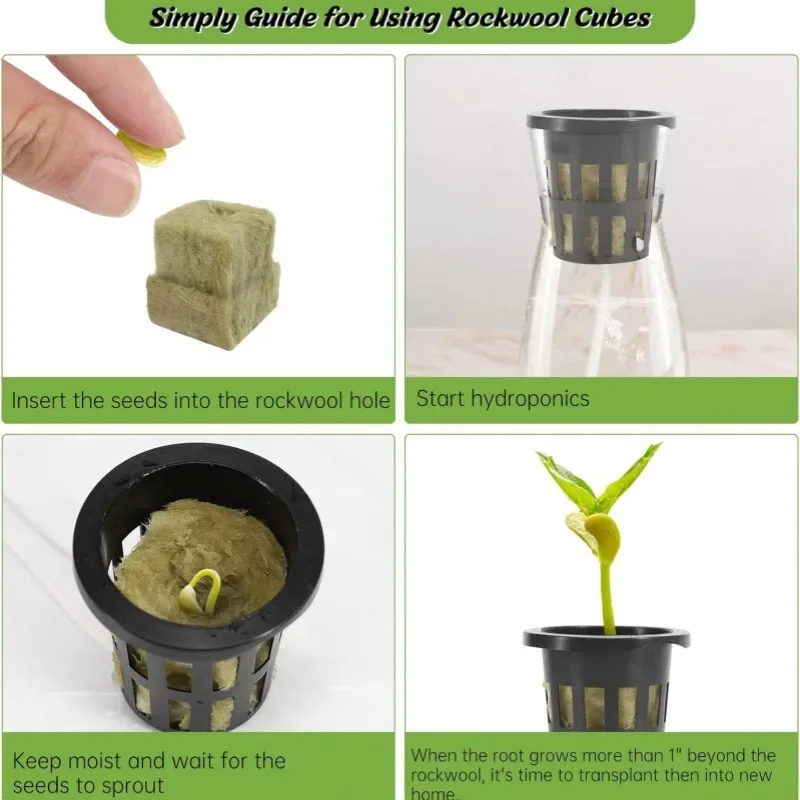 Simply Guide for Using Rockwool Cubes

Insert the seeds into the rockwool hole

Start hydroponics

Keep moist and wait for the seeds to sprout

When the root grows more than 1" beyond the rockwool, it's time to transplant then into new home.