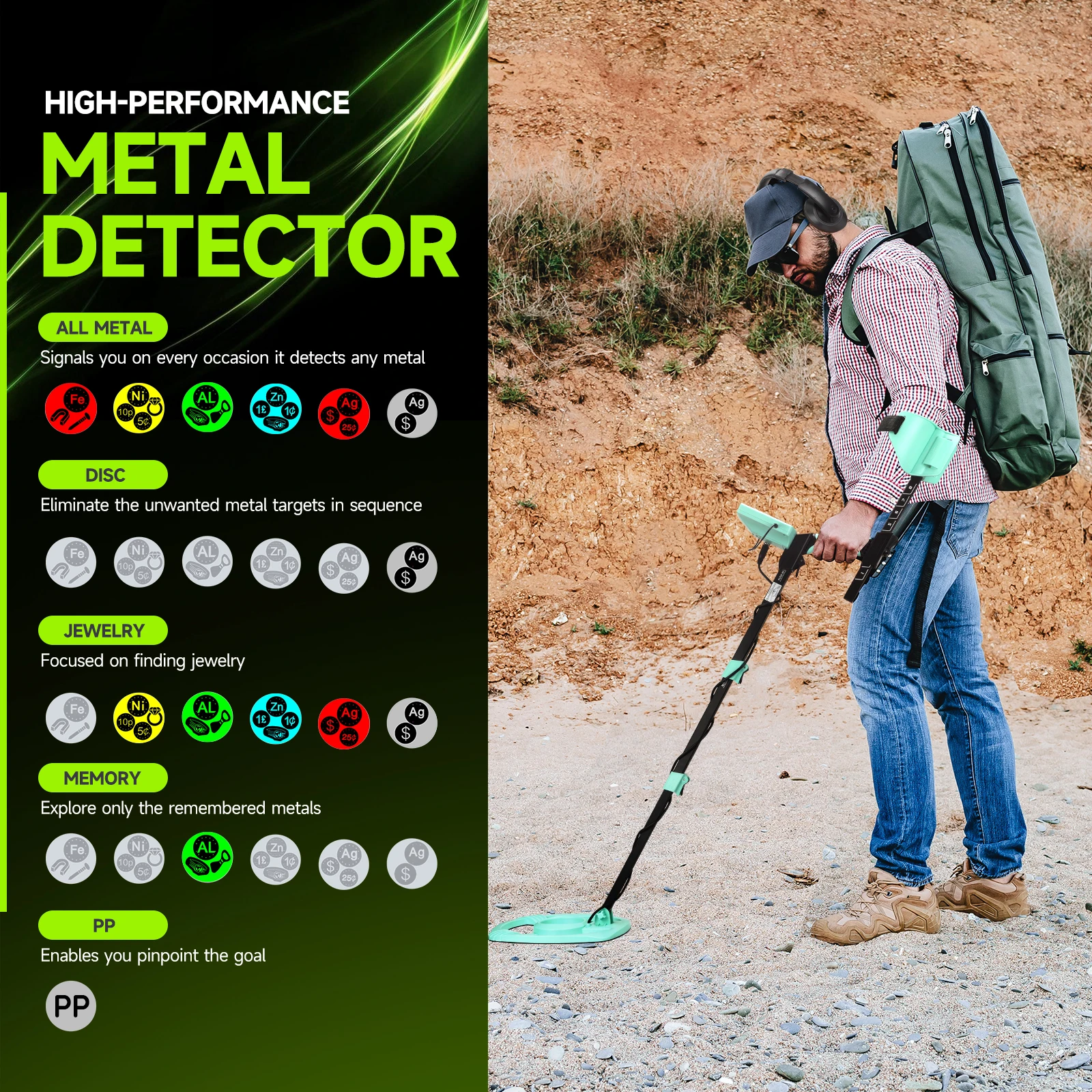 HIGH-PERFORMANCE
METAL DETECTOR

ALL METAL
Signals you on every occasion it detects any metal

Fe Ni 10p 5¢ AL Zn 1£ 1¢ Ag $ 25¢ Ag $

DISC
Eliminate the unwanted metal targets in sequence

Fe Ni 10p 5¢ AL Zn 1£ 1¢ Ag $ 25¢ Ag $

JEWELRY
Focused on finding jewelry

Fe Ni 10p 5¢ AL Zn 1£ 1¢ Ag $ 25¢ Ag $

MEMORY
Explore only the remembered metals

Fe Ni 10p 5¢ AL Zn 1£ 1¢ Ag $ 25¢ Ag $

PP
Enables you pinpoint the goal

PP