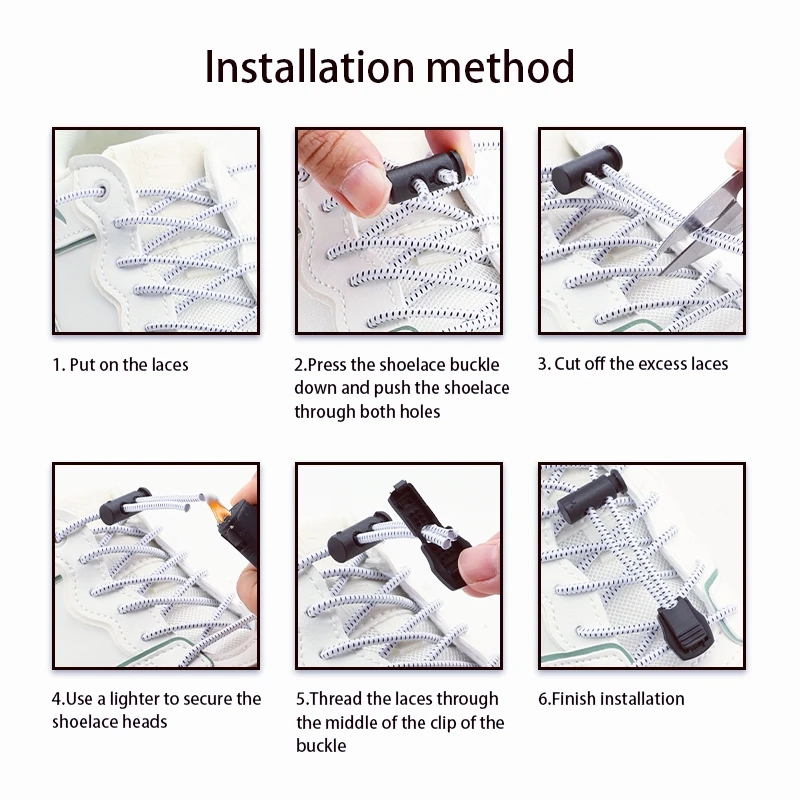 Installation method

1. Put on the laces

2.Press the shoelace buckle down and push the shoelace through both holes

3. Cut off the excess laces

4.Use a lighter to secure the shoelace heads

5.Thread the laces through the middle of the clip of the buckle

6.Finish installation