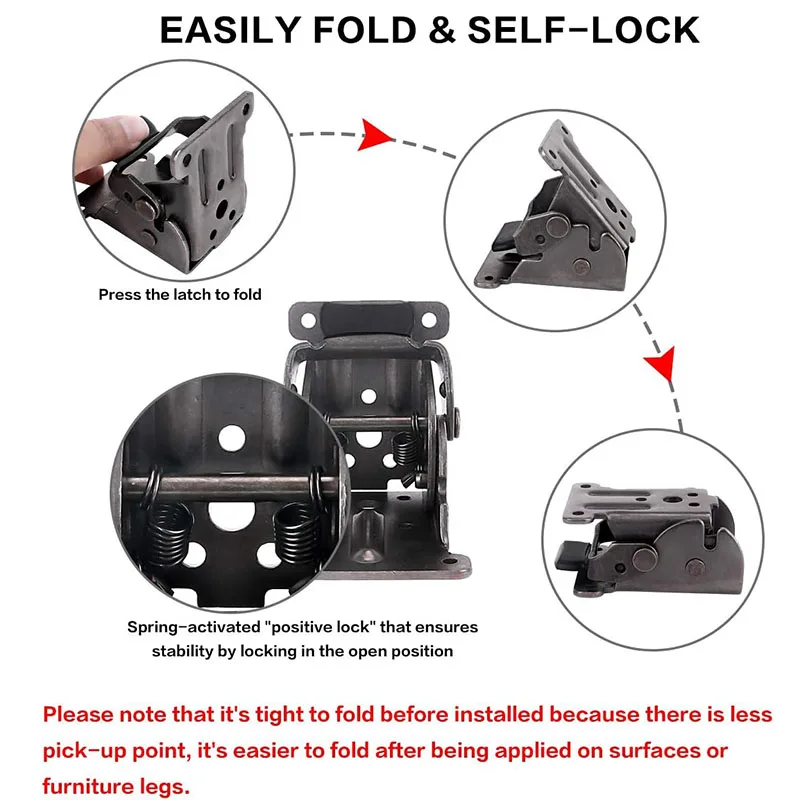 EASILY FOLD & SELF-LOCK

Press the latch to fold

Spring-activated "positive lock" that ensures stability by locking in the open position

Please note that it's tight to fold before installed because there is less pick-up point, it's easier to fold after being applied on surfaces or furniture legs.