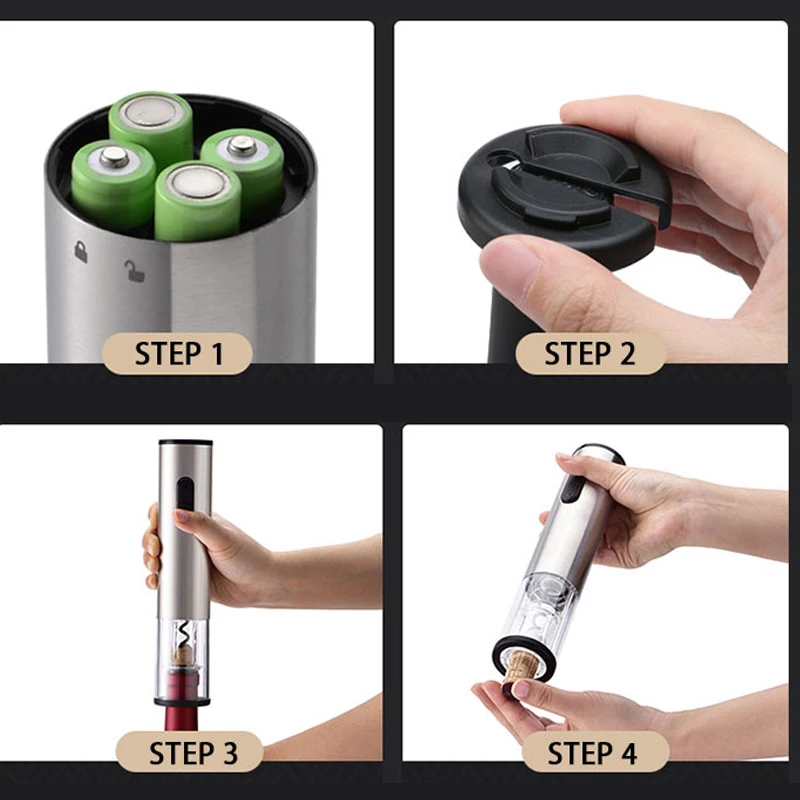 STEP 1

STEP 2

STEP 3

STEP 4