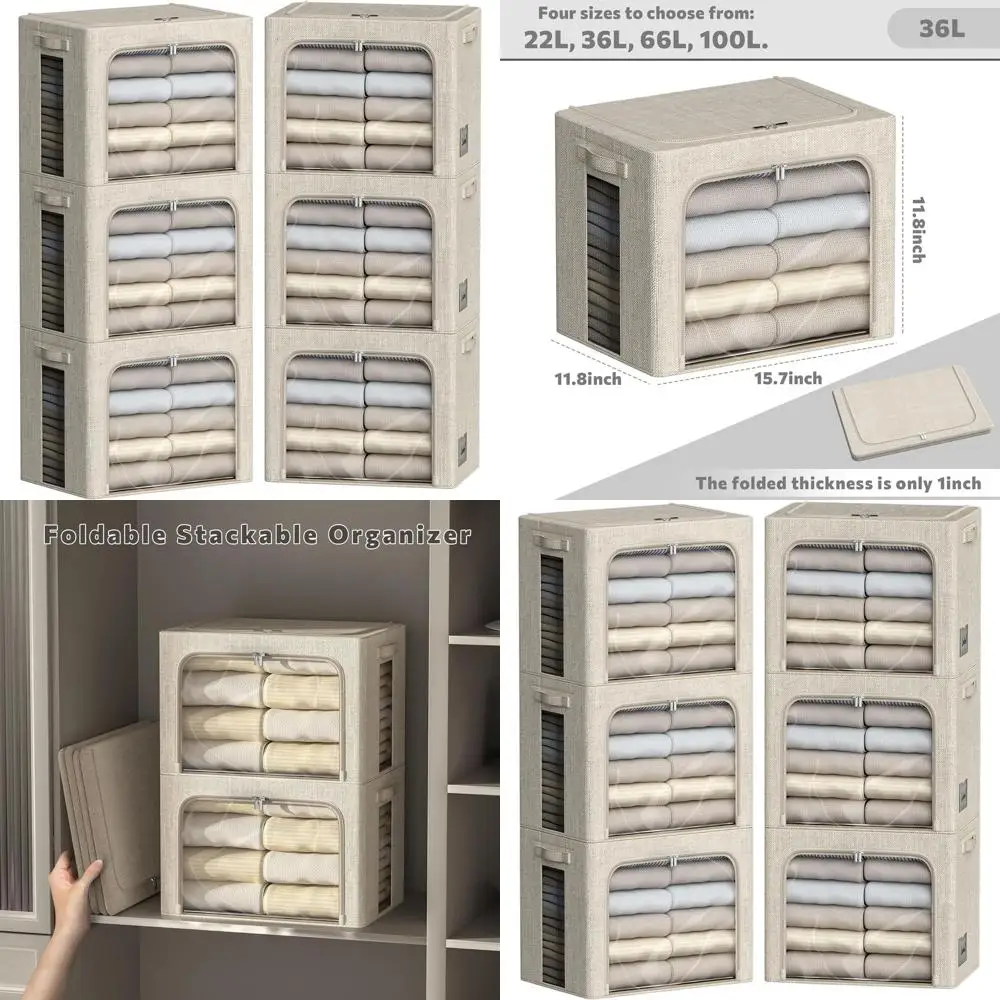 Four sizes to choose from:
22L, 36L, 66L, 100L.

36L

11.8inch

11.8inch

15.7inch

The folded thickness is only 1inch

Foldable Stackable Organizer