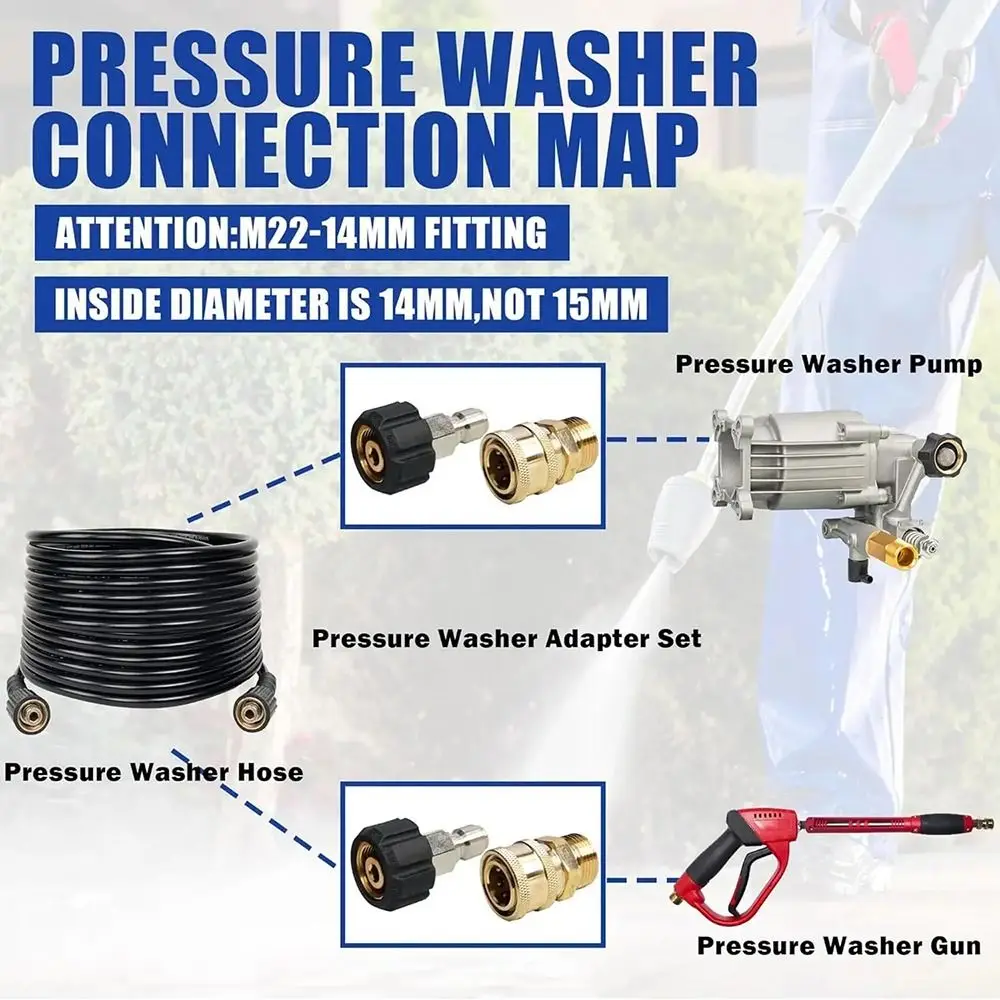 PRESSURE WASHER CONNECTION MAP

ATTENTION:M22-14MM FITTING

INSIDE DIAMETER IS 14MM,NOT 15MM

Pressure Washer Pump

Pressure Washer Adapter Set

Pressure Washer Hose

Pressure Washer Gun