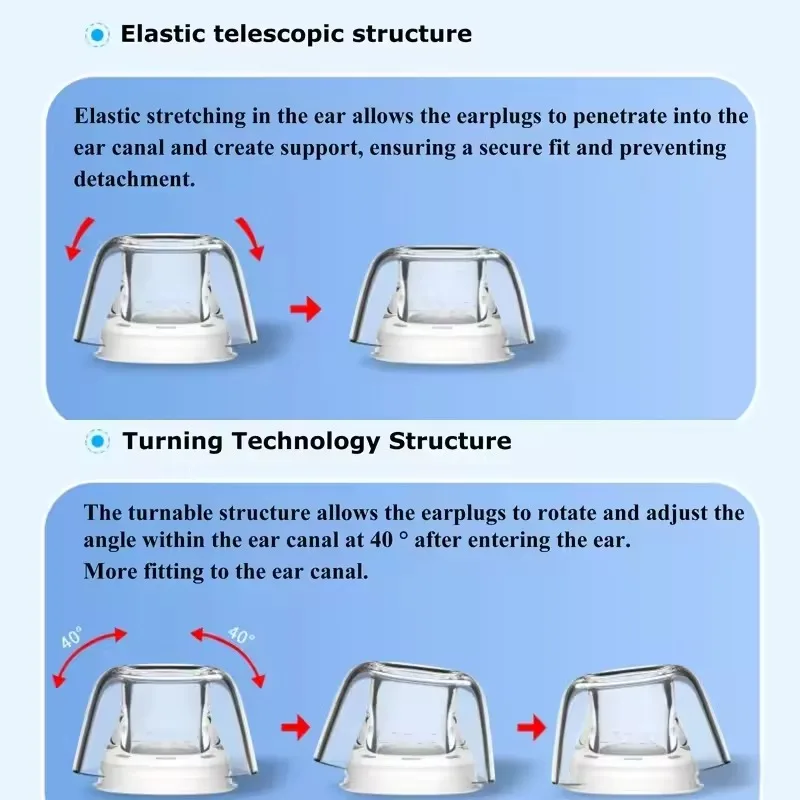 Elastic telescopic structure

Elastic stretching in the ear allows the earplugs to penetrate into the ear canal and create support, ensuring a secure fit and preventing detachment.

Turning Technology Structure

The turnable structure allows the earplugs to rotate and adjust the angle within the ear canal at 40 ° after entering the ear.
More fitting to the ear canal.

40°

40°