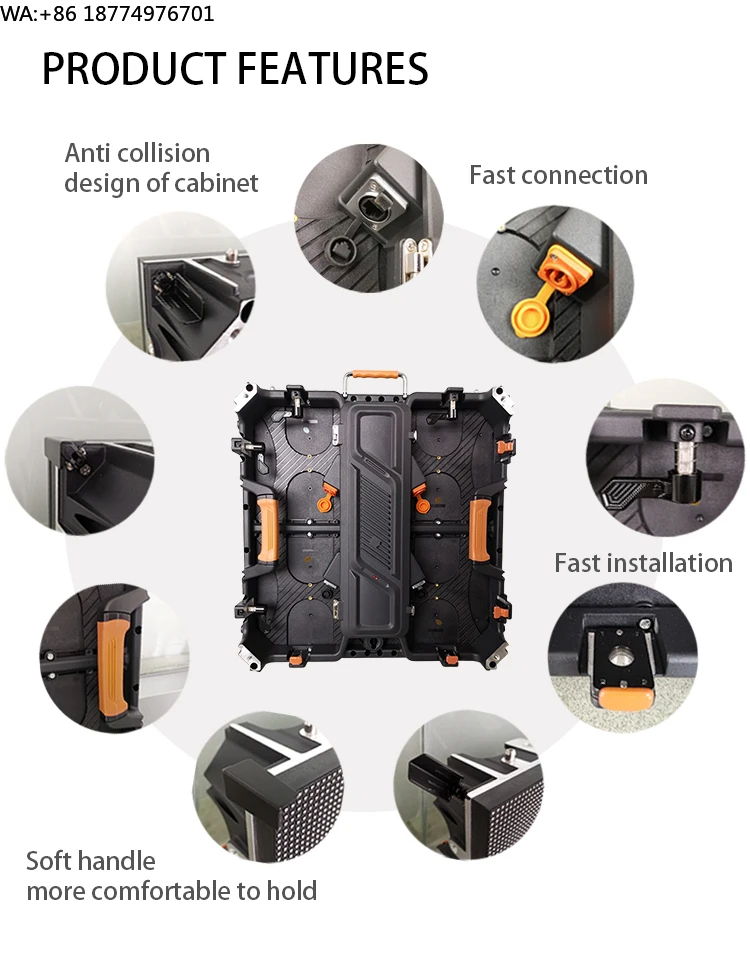 WA:+86 18774976701

PRODUCT FEATURES

Anti collision design of cabinet

Fast connection

Fast installation

Soft handle more comfortable to hold