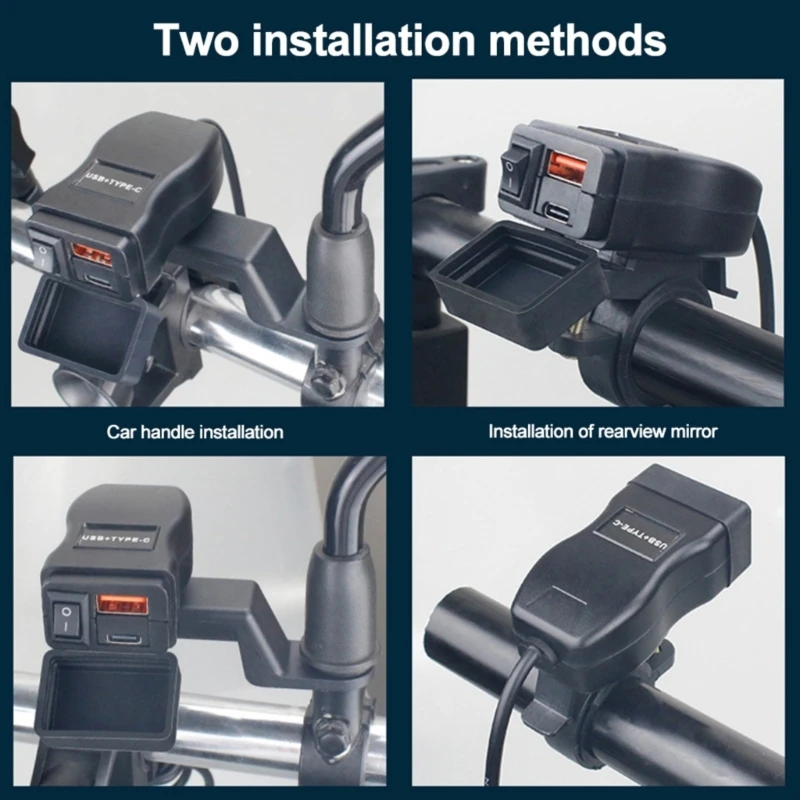 Two installation methods

USB+TYPE-C

Car handle installation

Installation of rearview mirror

USB+TYPE-C

USB+TYPE-C