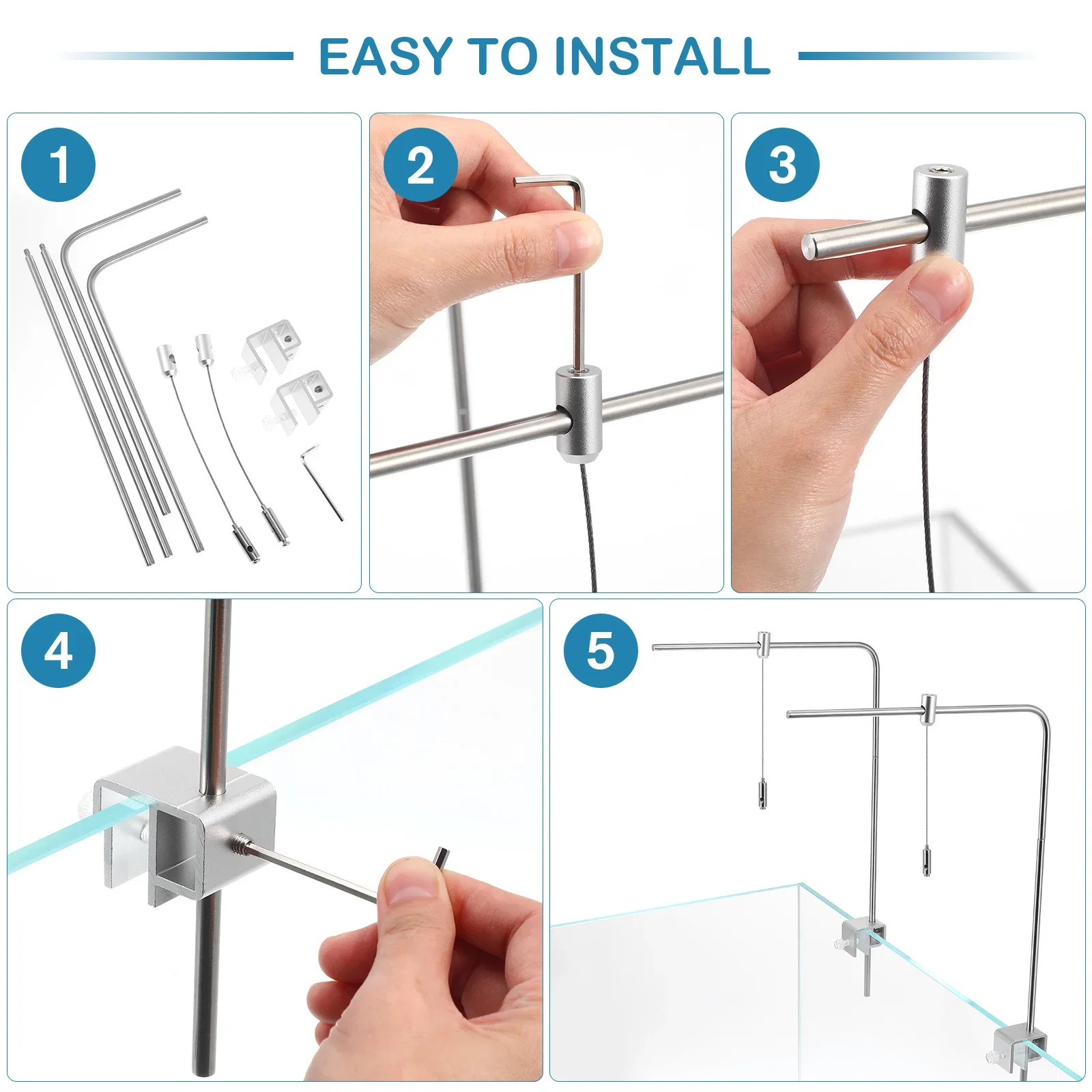 EASY TO INSTALL

1

2

3

4

5