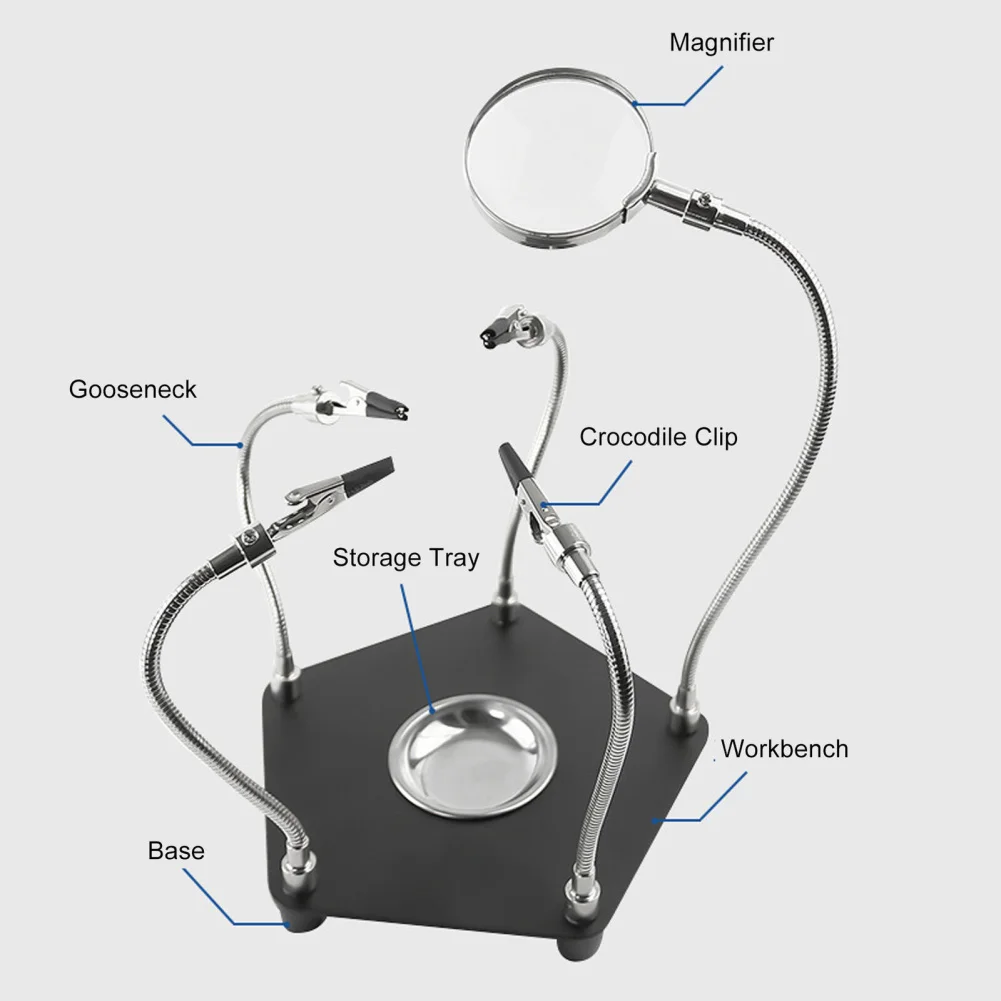 Magnifier

Gooseneck

Crocodile Clip

Storage Tray

Workbench

Base