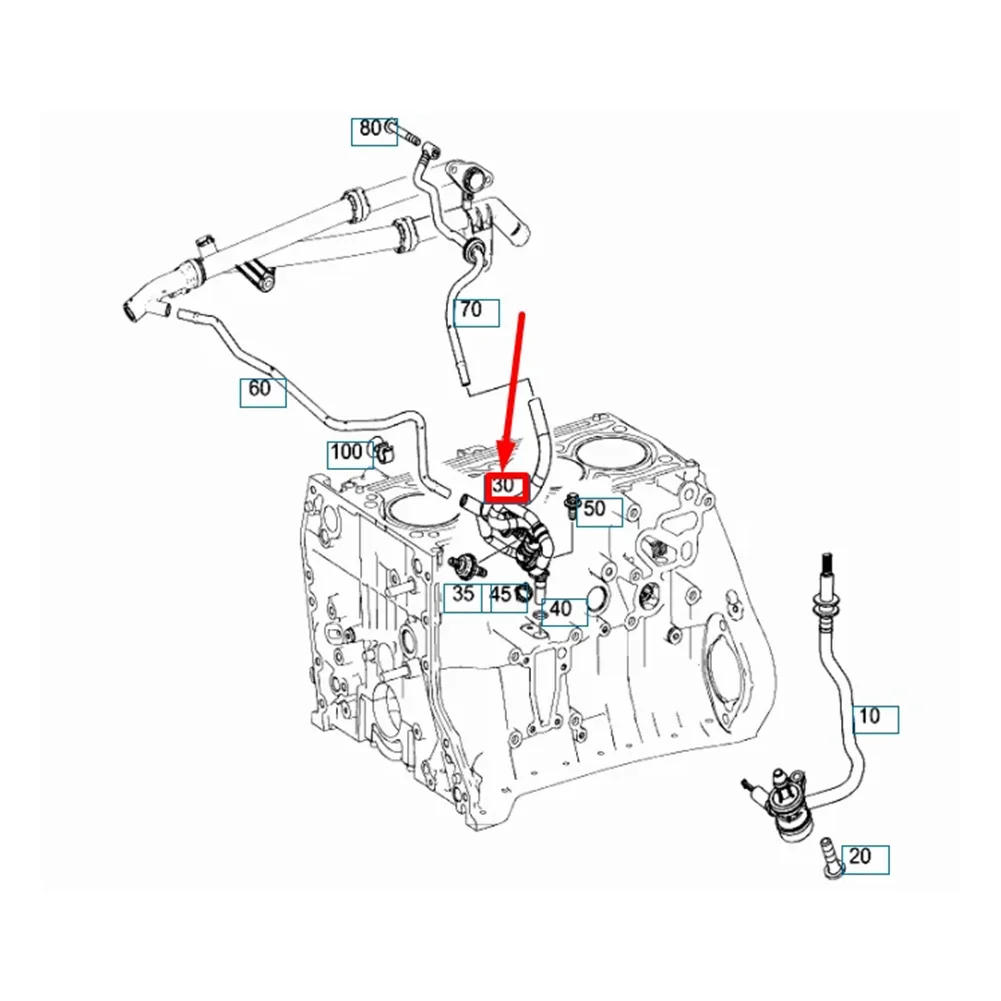 80
70
60
100
30
50
35
45
40
10
20